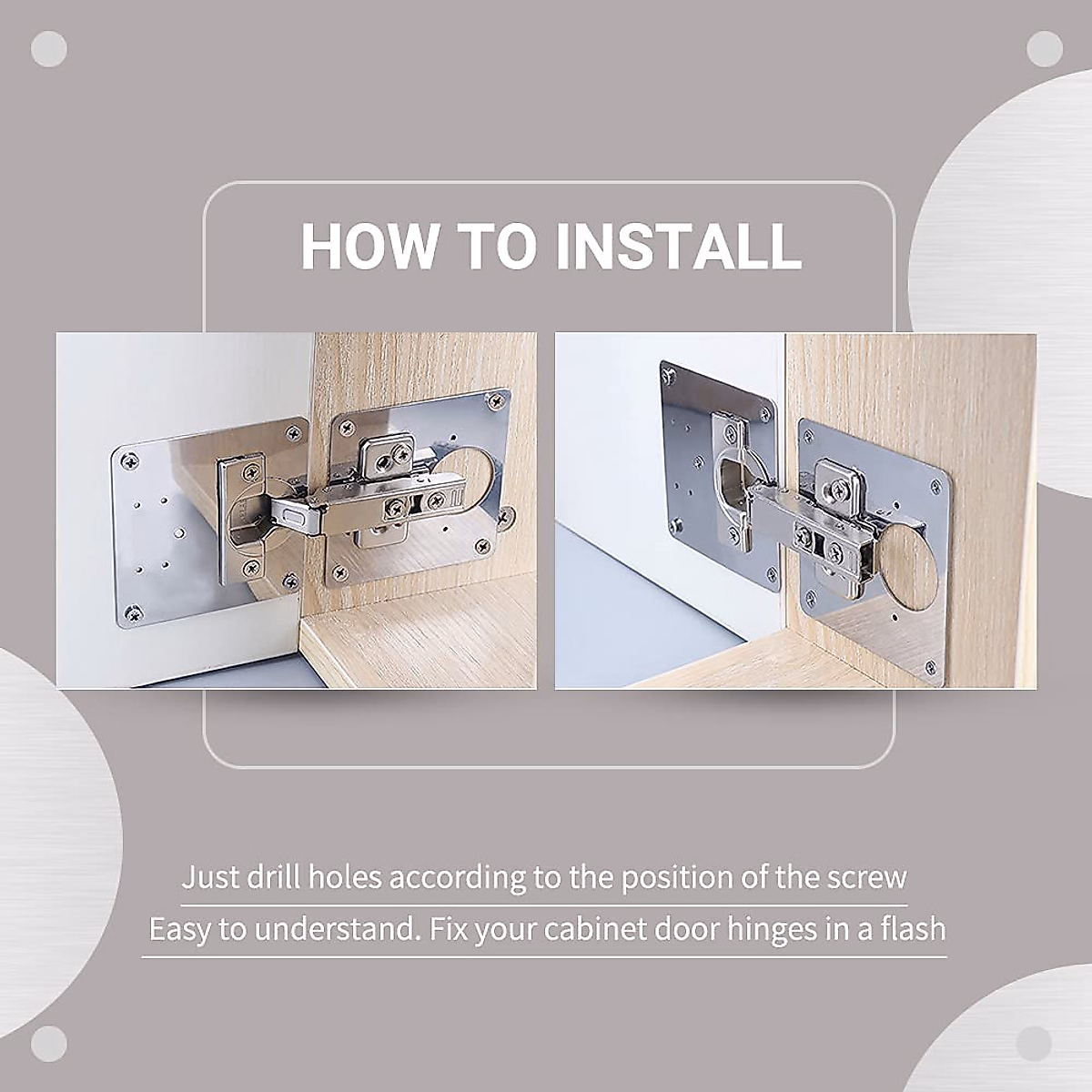 HOW TO INSTALL

Just drill holes according to the position of the screw

Easy to understand. Fix your cabinet door hinges in a flash