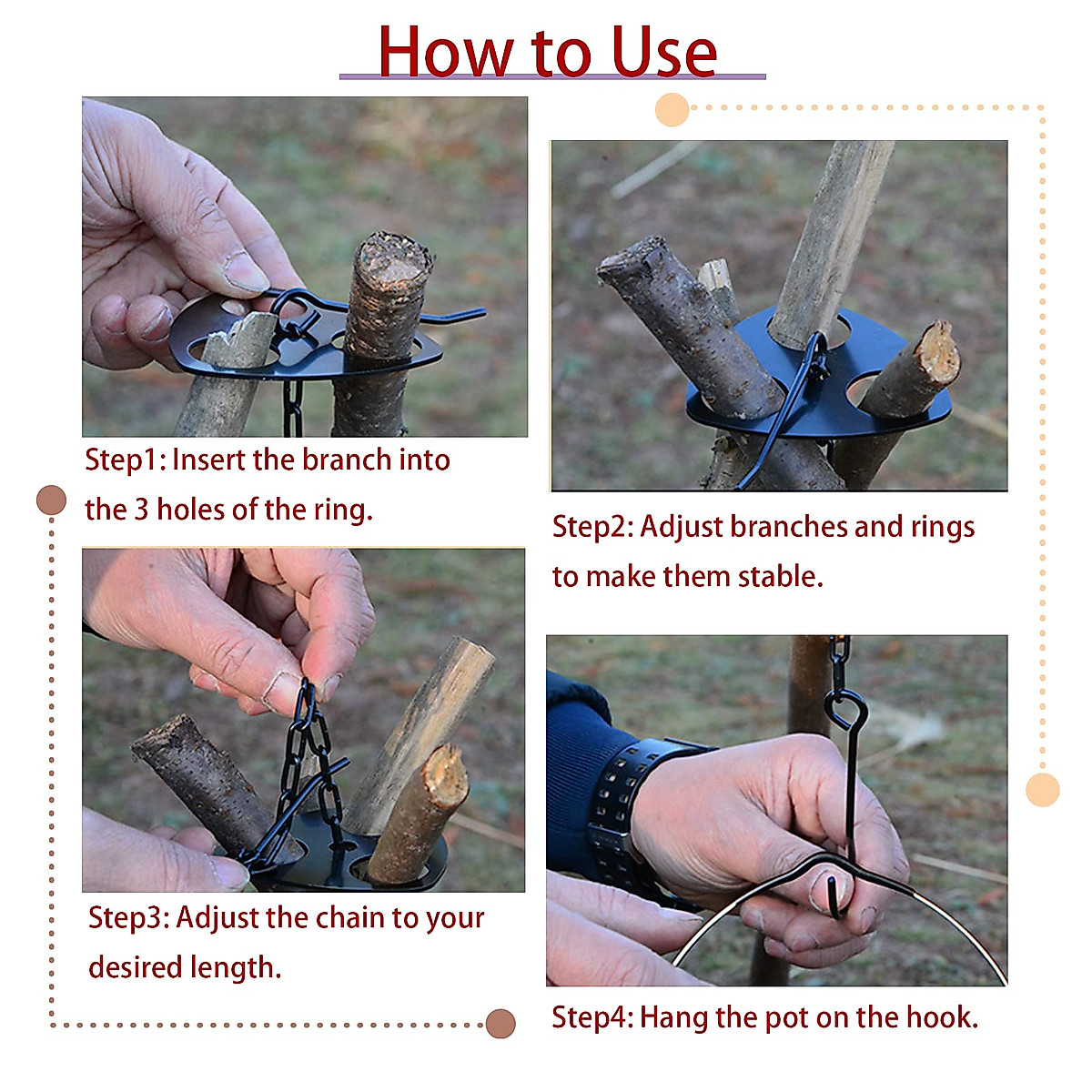 How to Use

Step1: Insert the branch into the 3 holes of the ring.

Step2: Adjust branches and rings to make them stable.

Step3: Adjust the chain to your desired length.

Step4: Hang the pot on the hook.