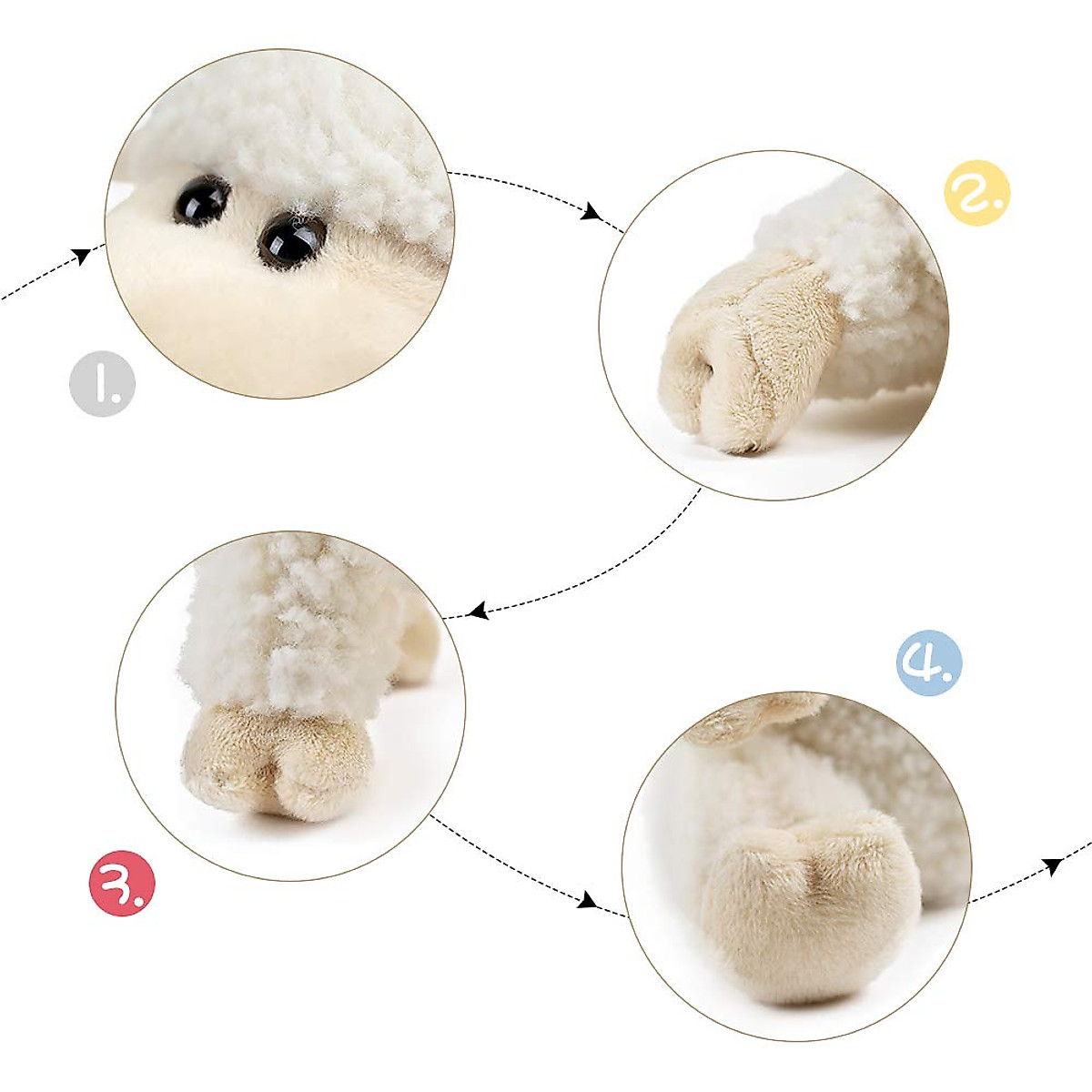 1.

2.

3.

4.