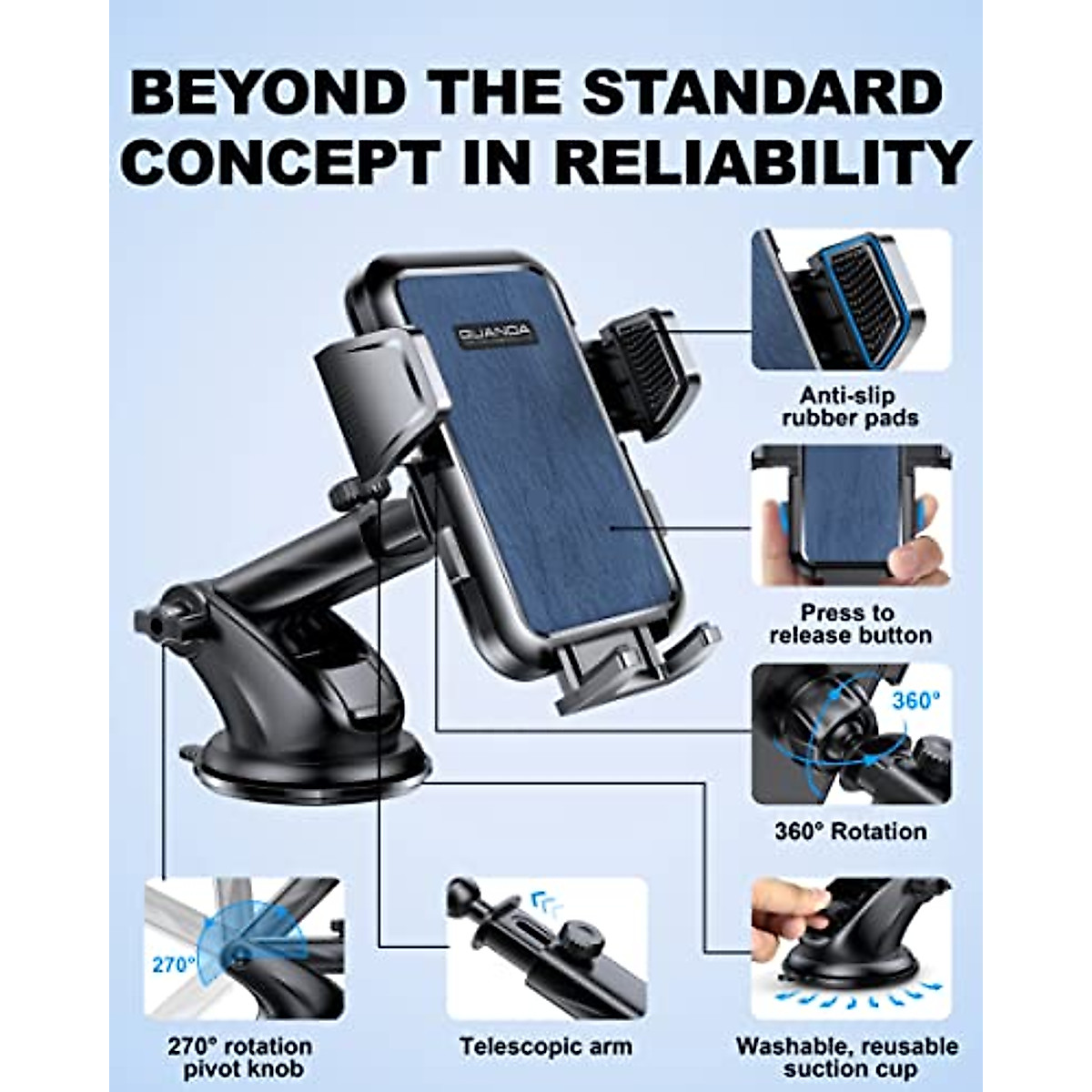 BEYOND THE STANDARD CONCEPT IN RELIABILITY

QUANDA

Anti-slip rubber pads

Press to release button

360°

360° Rotation

270°

270° rotation pivot knob

Telescopic arm

Washable, reusable suction cup