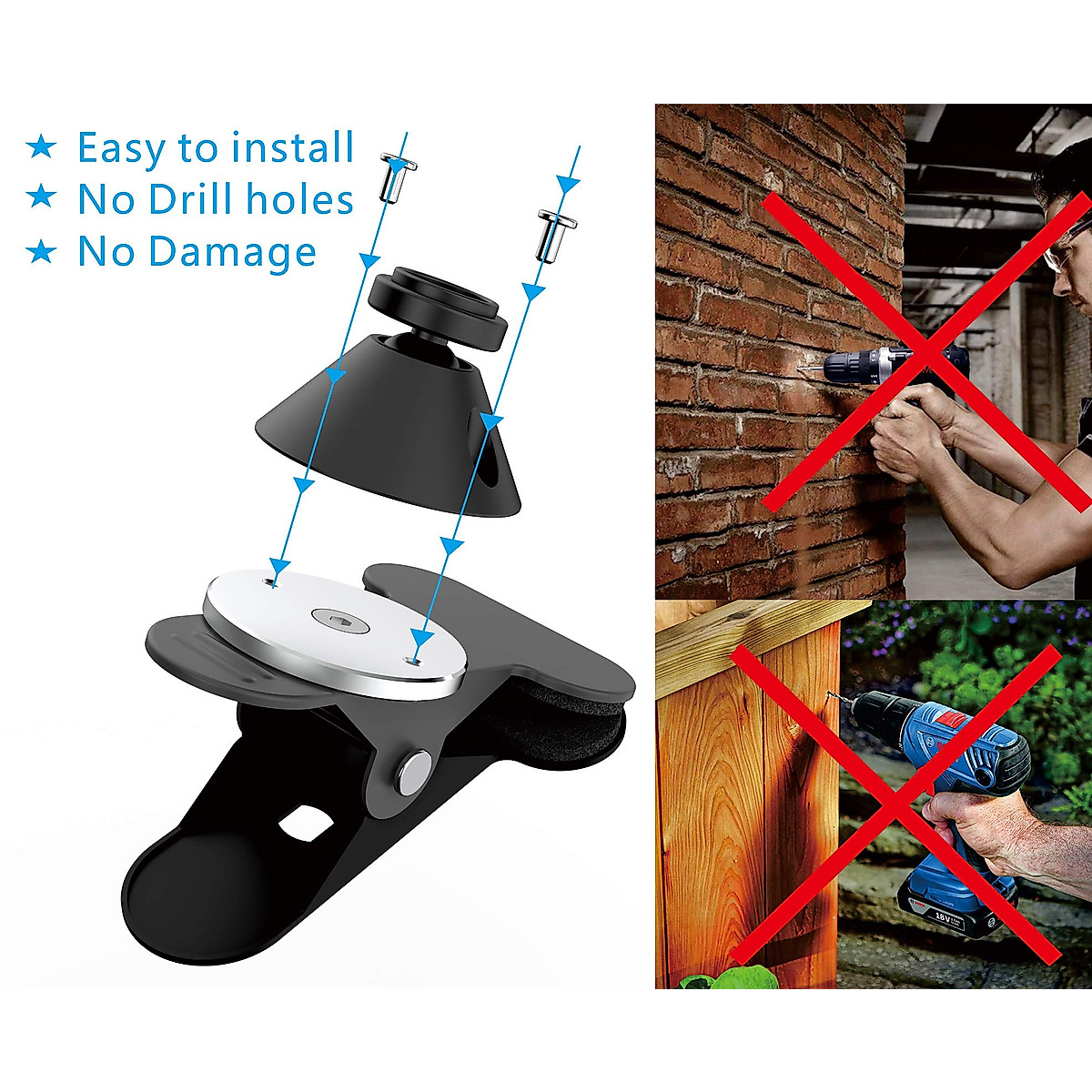 ★ Easy to install
★ No Drill holes
★ No Damage

18V