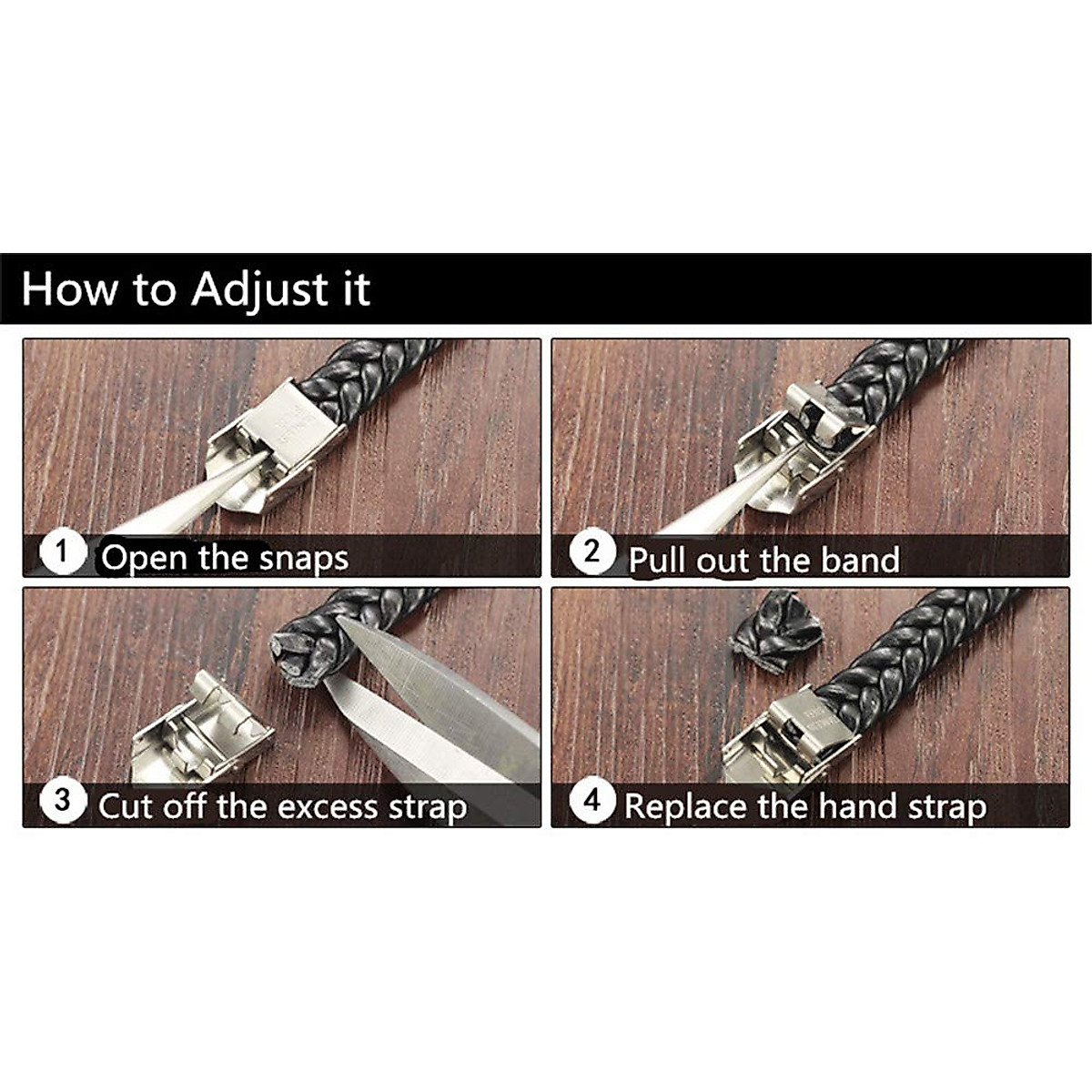 How to Adjust it

1 Open the snaps

2 Pull out the band

3 Cut off the excess strap

4 Replace the hand strap