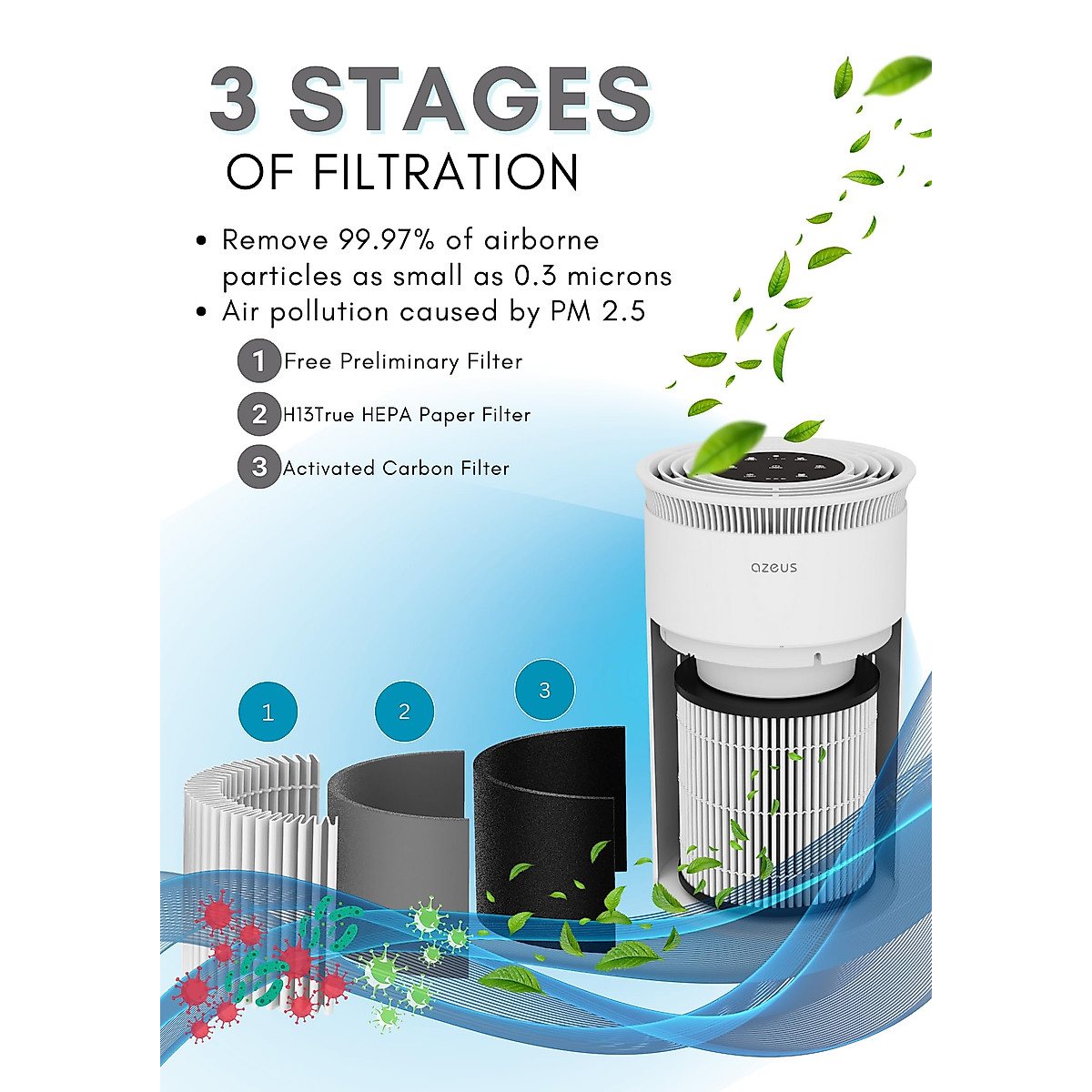 3 STAGES
OF FILTRATION

• Remove 99.97% of airborne particles as small as 0.3 microns
• Air pollution caused by PM 2.5

1 Free Preliminary Filter
2 H13True HEPA Paper Filter
3 Activated Carbon Filter

azeus

1
2
3