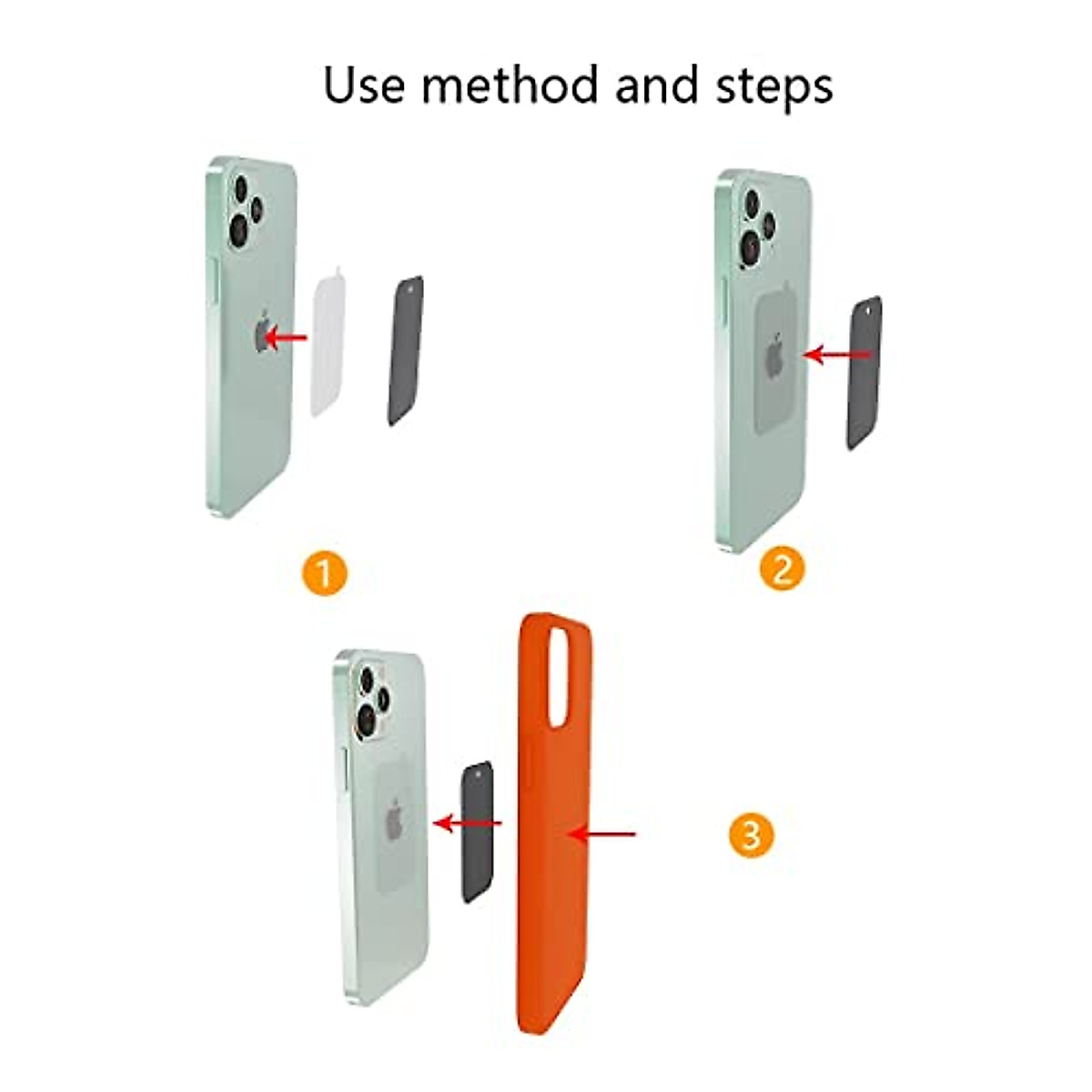 Use method and steps

1

2

3