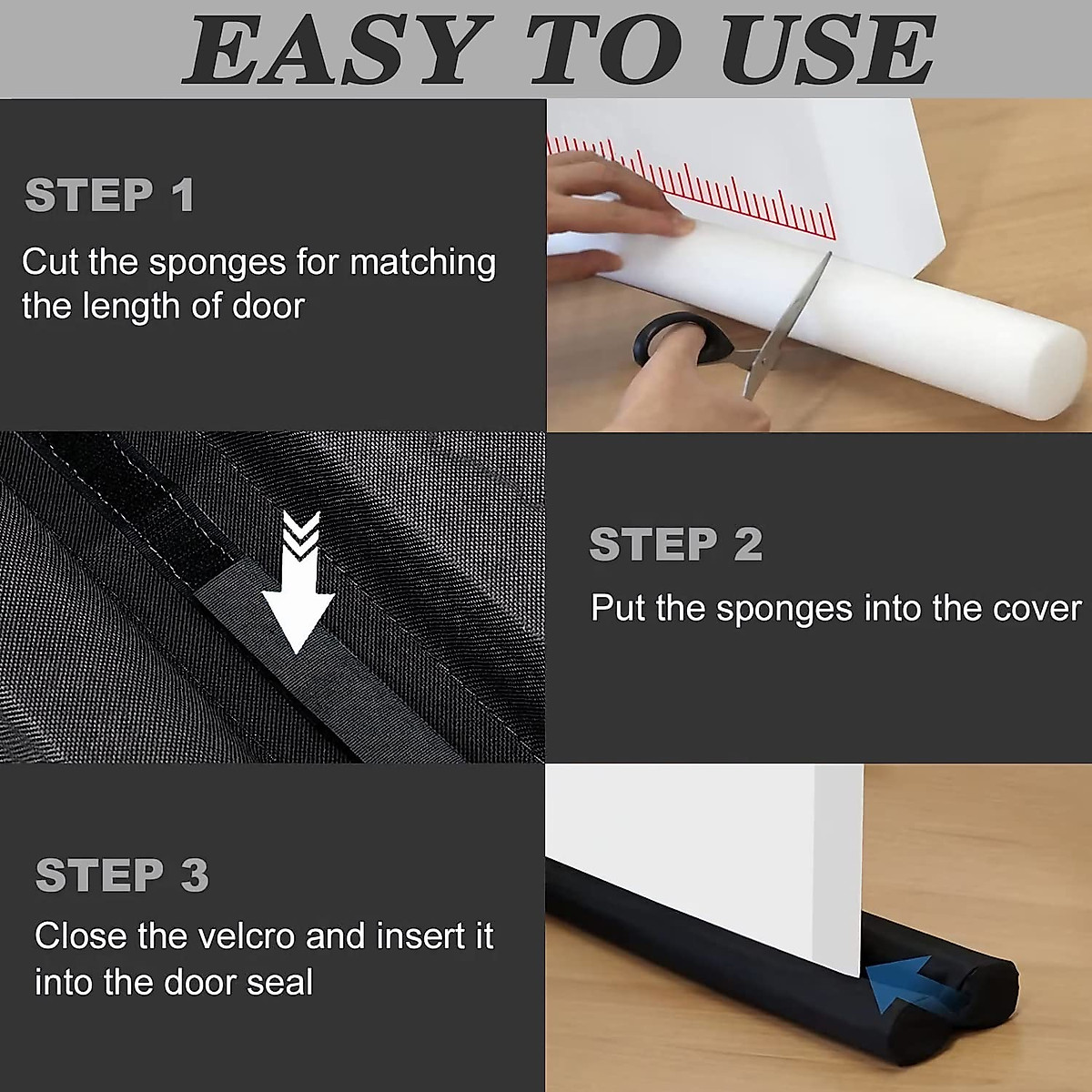 EASY TO USE

STEP 1

Cut the sponges for matching the length of door

STEP 2

Put the sponges into the cover

STEP 3

Close the velcro and insert it into the door seal