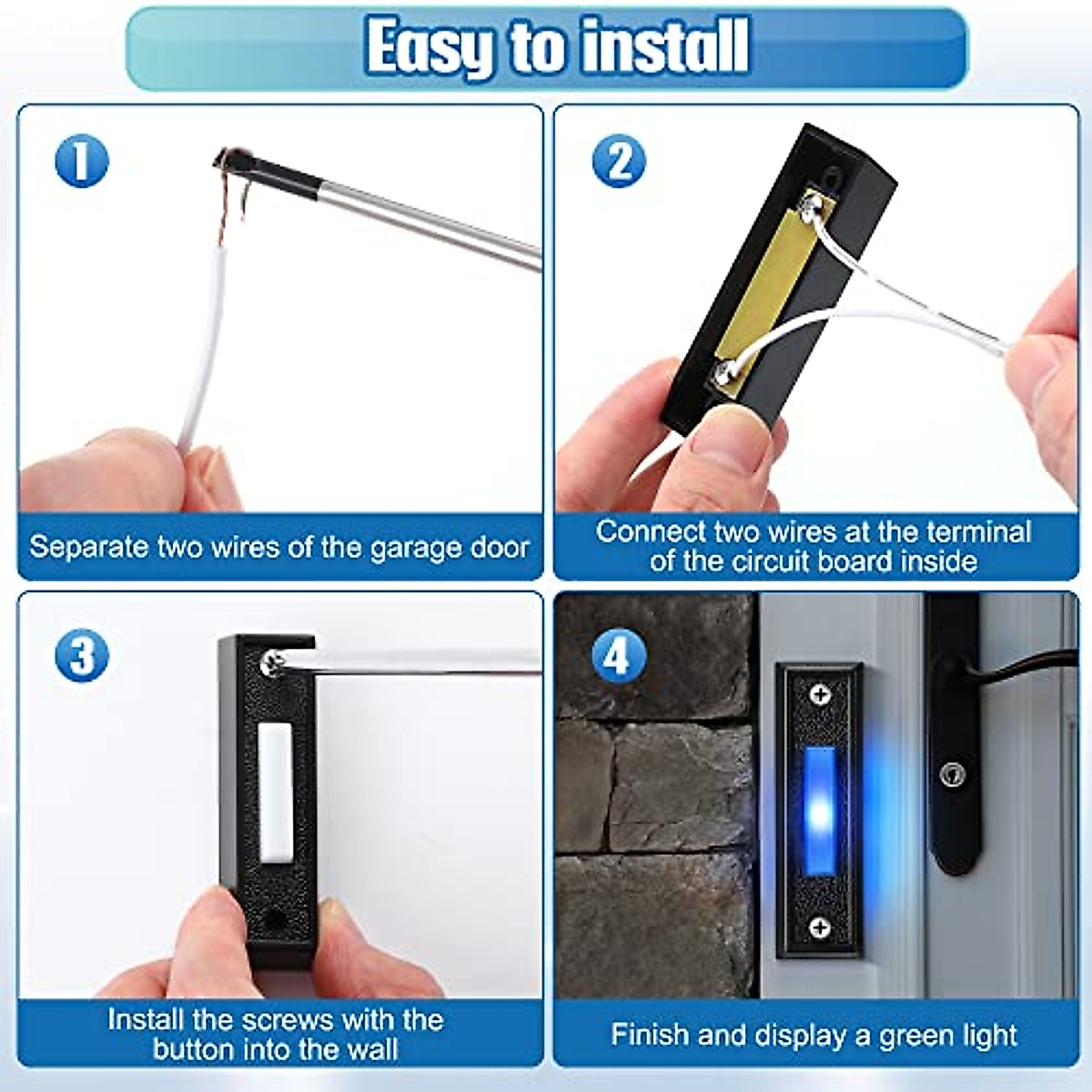 Easy to install

1

Separate two wires of the garage door

2

Connect two wires at the terminal of the circuit board inside

3

Install the screws with the button into the wall

4

Finish and display a green light