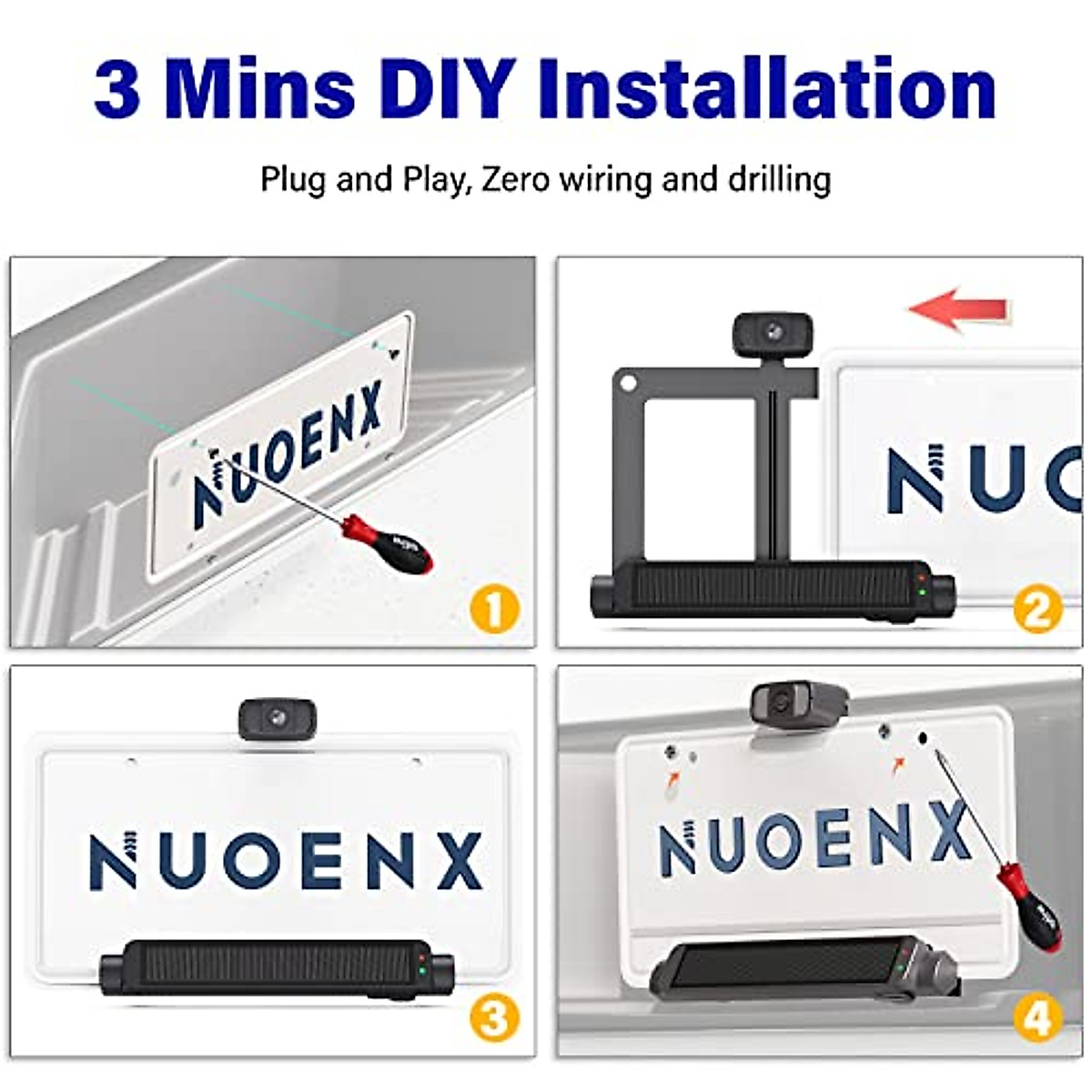 3 Mins DIY Installation

Plug and Play, Zero wiring and drilling

NUOENX

1

NUO

2

NUOENX

3

NUOENX

4