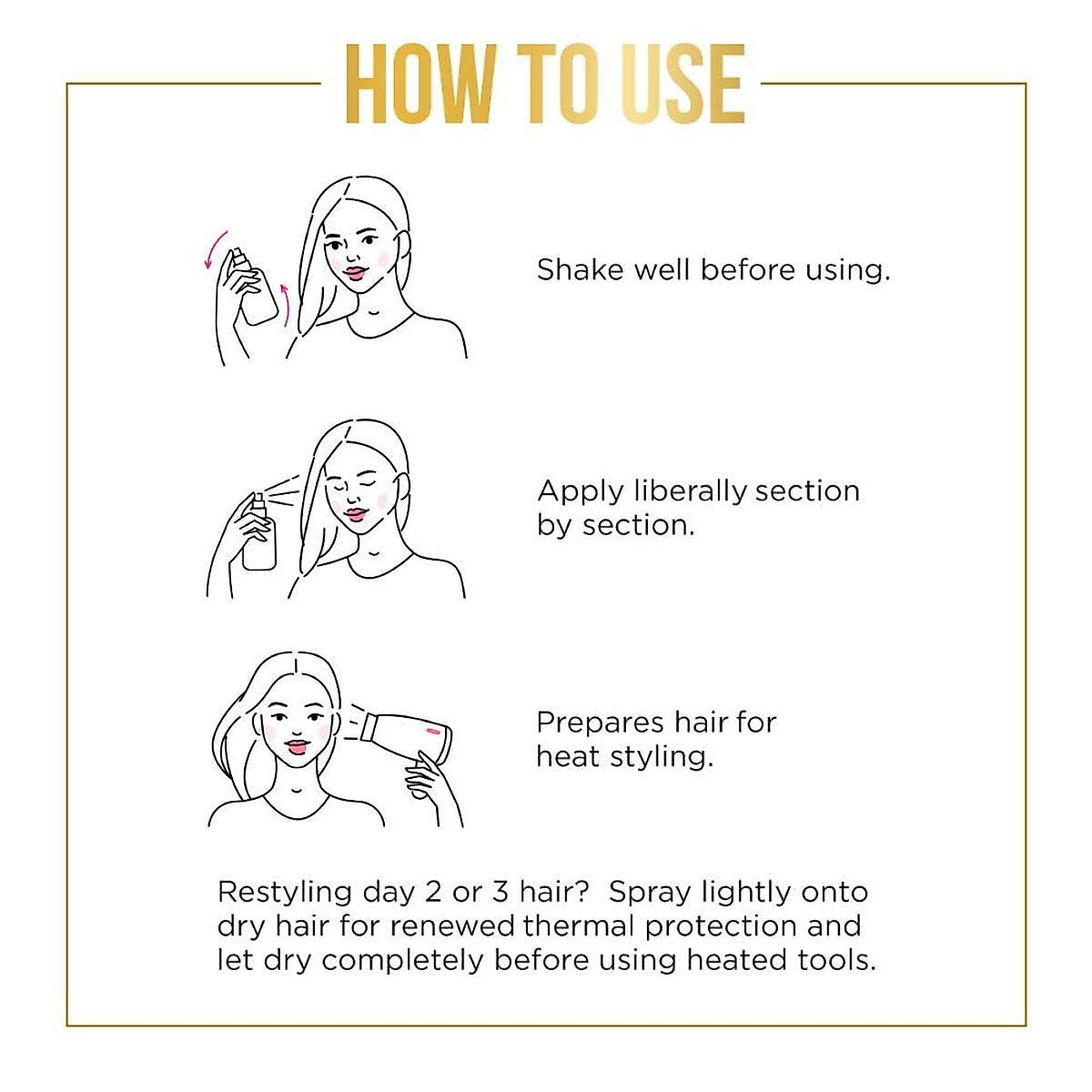 HOW TO USE

Shake well before using.

Apply liberally section by section.

Prepares hair for heat styling.

Restyling day 2 or 3 hair? Spray lightly onto dry hair for renewed thermal protection and let dry completely before using heated tools.