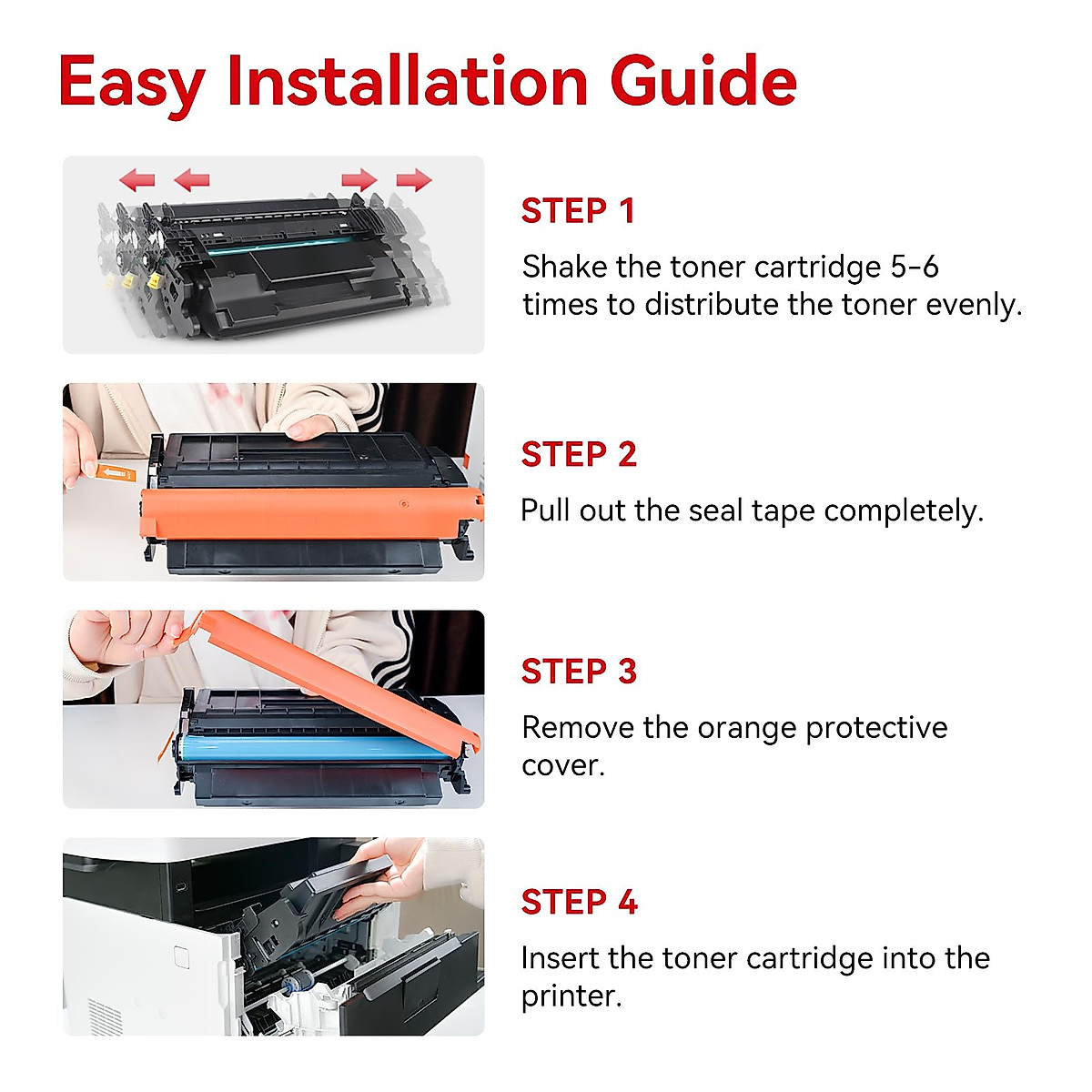 Easy Installation Guide

STEP 1

Shake the toner cartridge 5-6 times to distribute the toner evenly.

STEP 2

Pull out the seal tape completely.

STEP 3

Remove the orange protective cover.

STEP 4

Insert the toner cartridge into the printer.