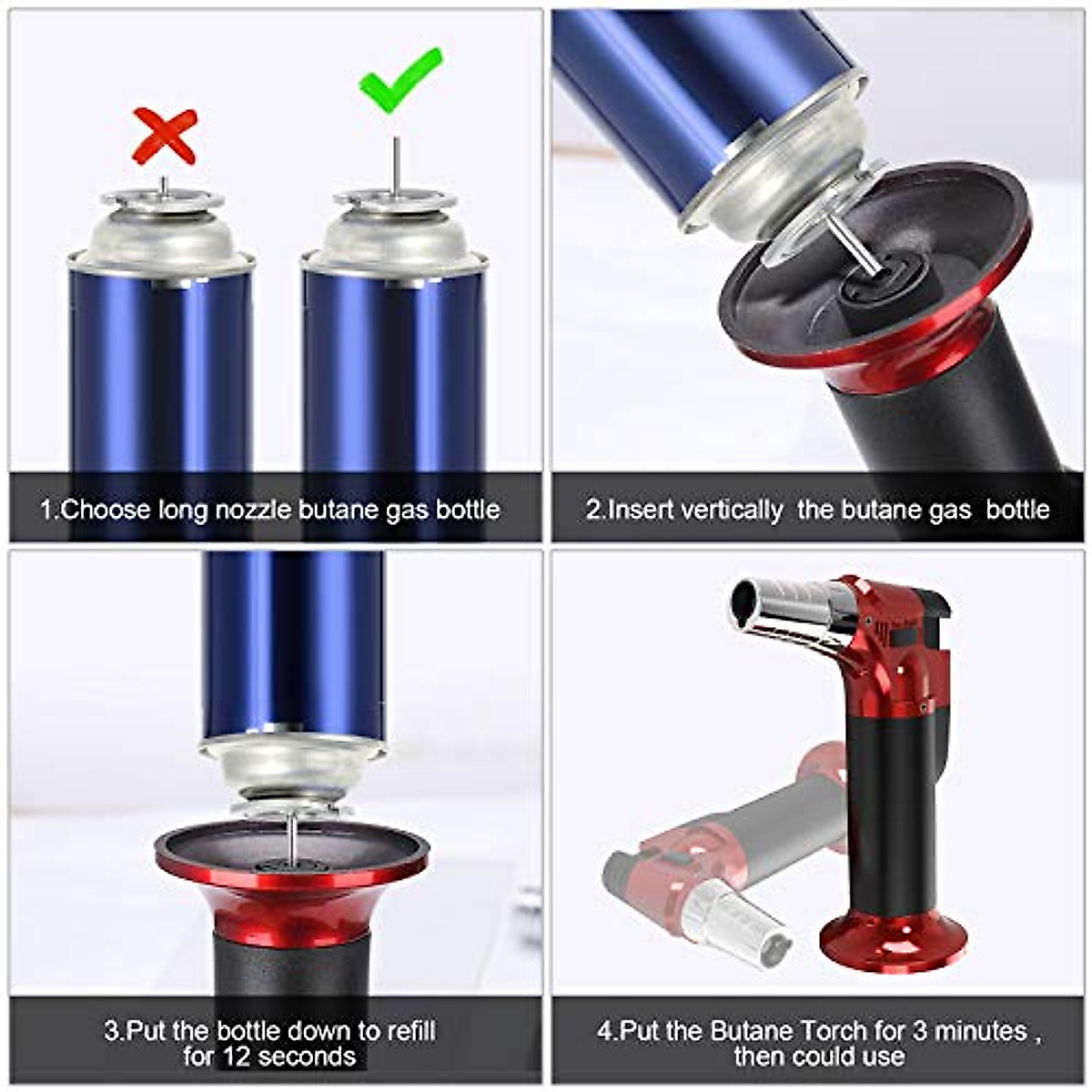 1.Choose long nozzle butane gas bottle

2.Insert vertically the butane gas bottle

3.Put the bottle down to refill for 12 seconds

4.Put the Butane Torch for 3 minutes , then could use