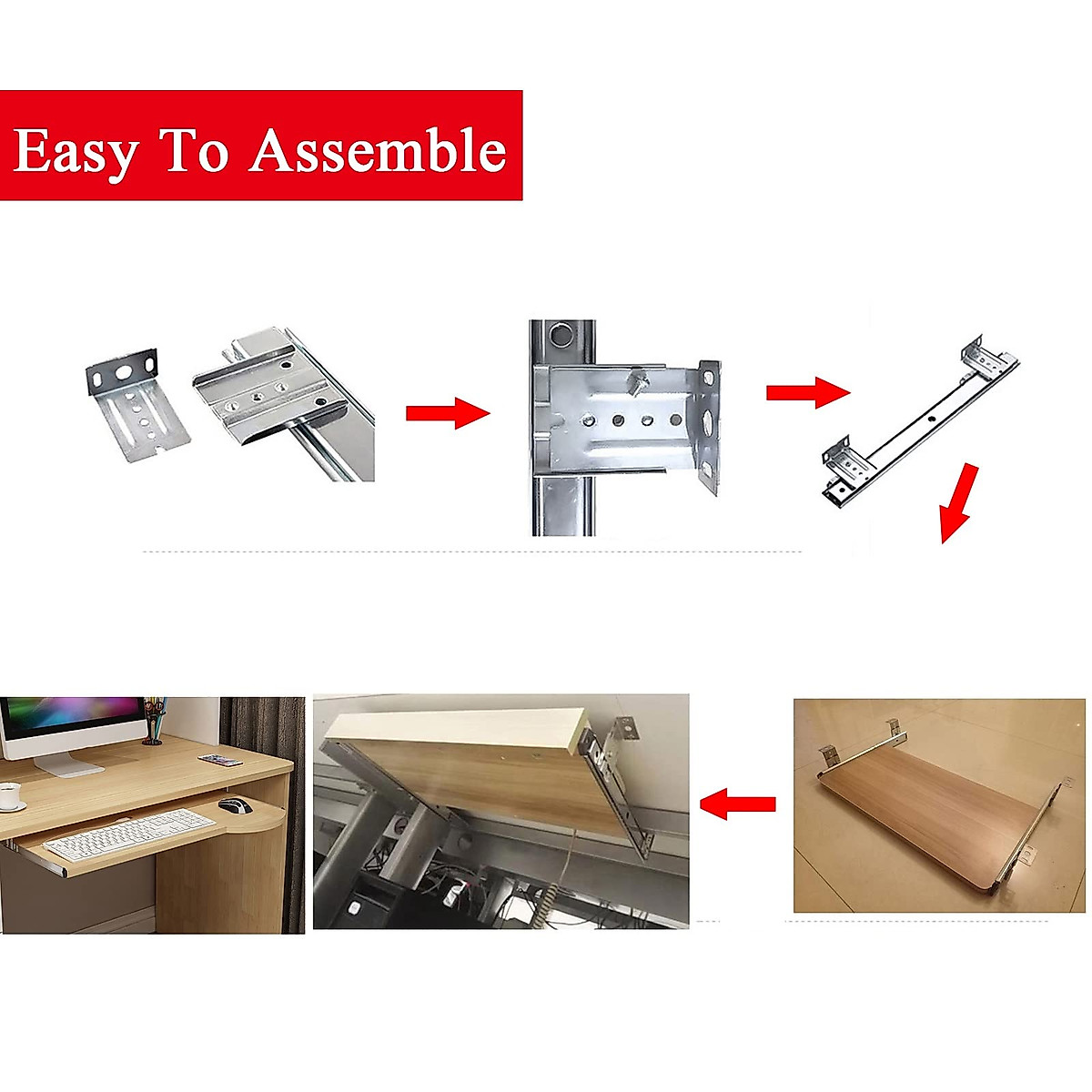 Easy To Assemble