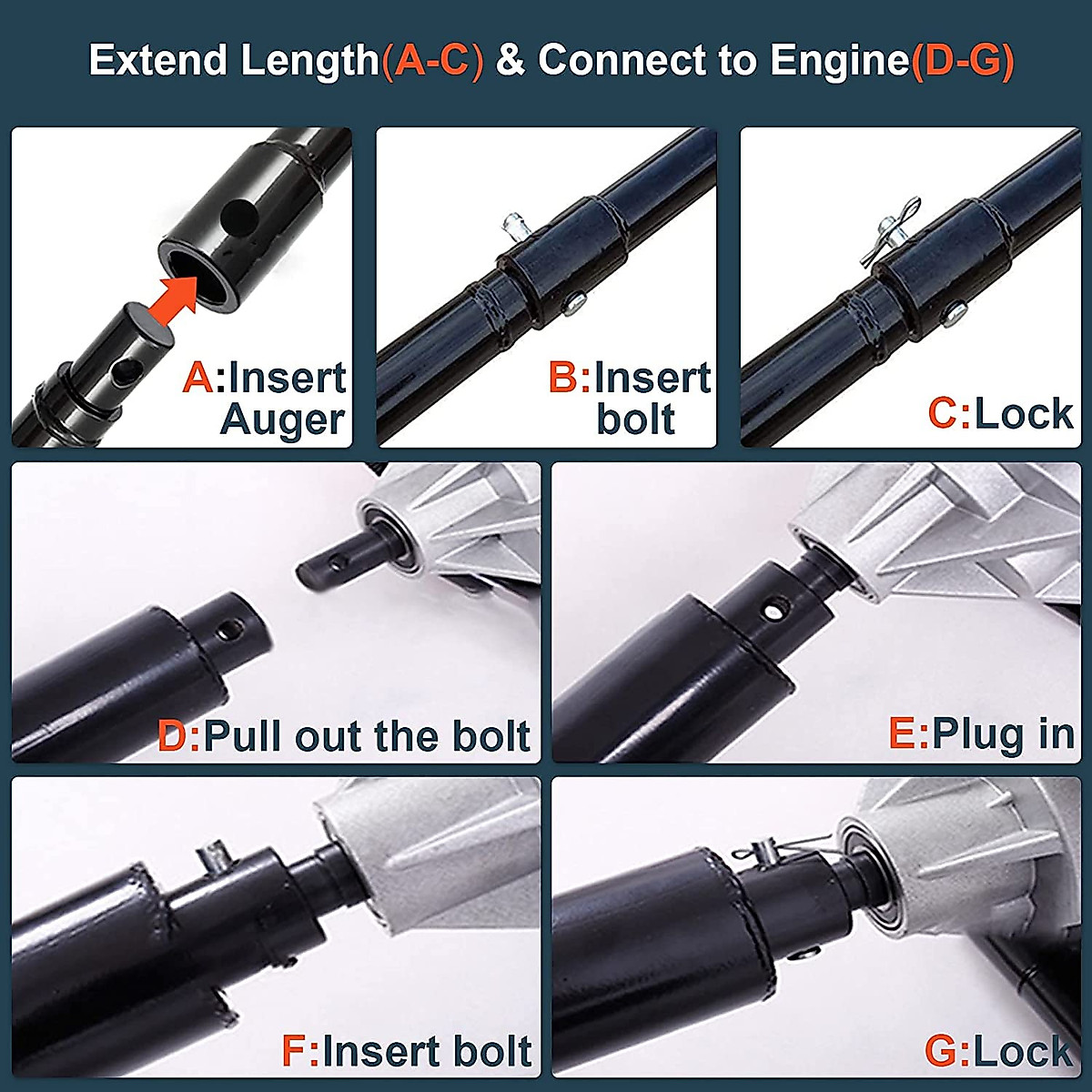 Extend Length(A-C) & Connect to Engine(D-G)

A:Insert Auger

B:Insert bolt

C:Lock

D:Pull out the bolt

E:Plug in

F:Insert bolt

G:Lock