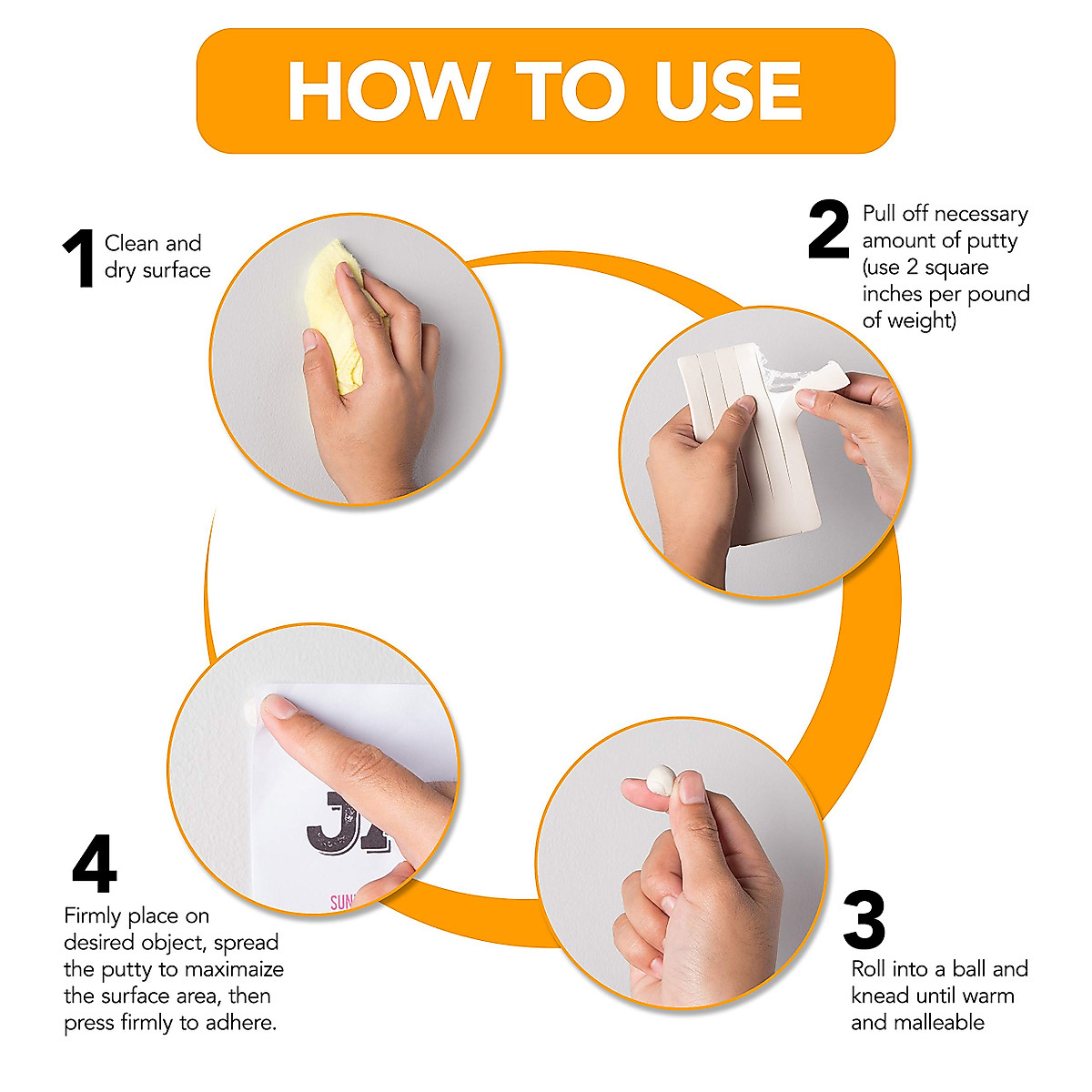 HOW TO USE

1 Clean and dry surface

2 Pull off necessary amount of putty (use 2 square inches per pound of weight)

JA
SUN

4
Firmly place on desired object, spread the putty to maximaize the surface area, then press firmly to adhere.

3
Roll into a ball and knead until warm and malleable