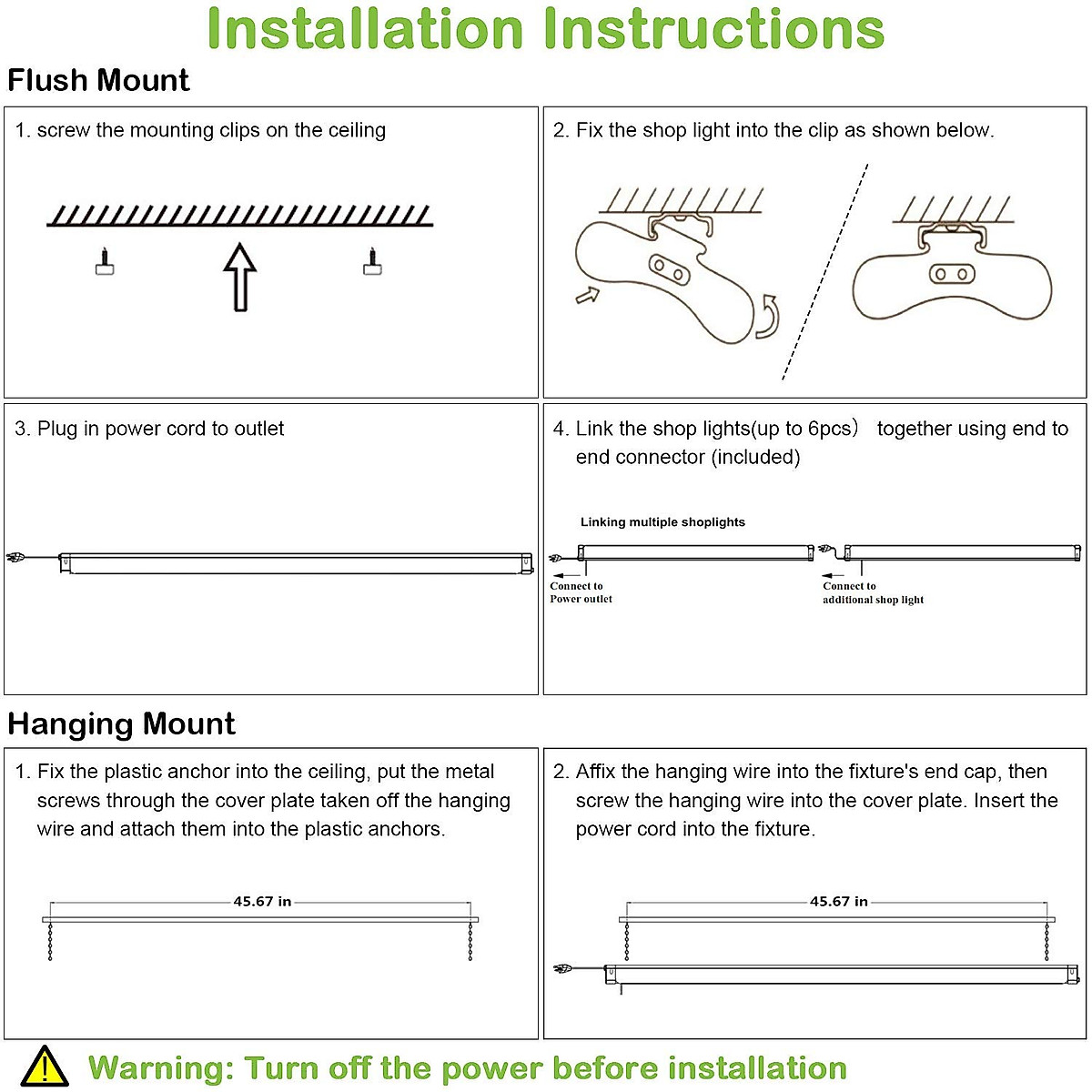 Installation Instructions

Flush Mount

1. screw the mounting clips on the ceiling

2. Fix the shop light into the clip as shown below.

3. Plug in power cord to outlet

4. Link the shop lights(up to 6pcs） together using end to end connector (included)

Linking multiple shoplights

Connect to Power outlet

Connect to additional shop light

Hanging Mount

1. Fix the plastic anchor into the ceiling, put the metal screws through the cover plate taken off the hanging wire and attach them into the plastic anchors.

45.67 in

2. Affix the hanging wire into the fixture's end cap, then screw the hanging wire into the cover plate. Insert the power cord into the fixture.

45.67 in

Warning: Turn off the power before installation