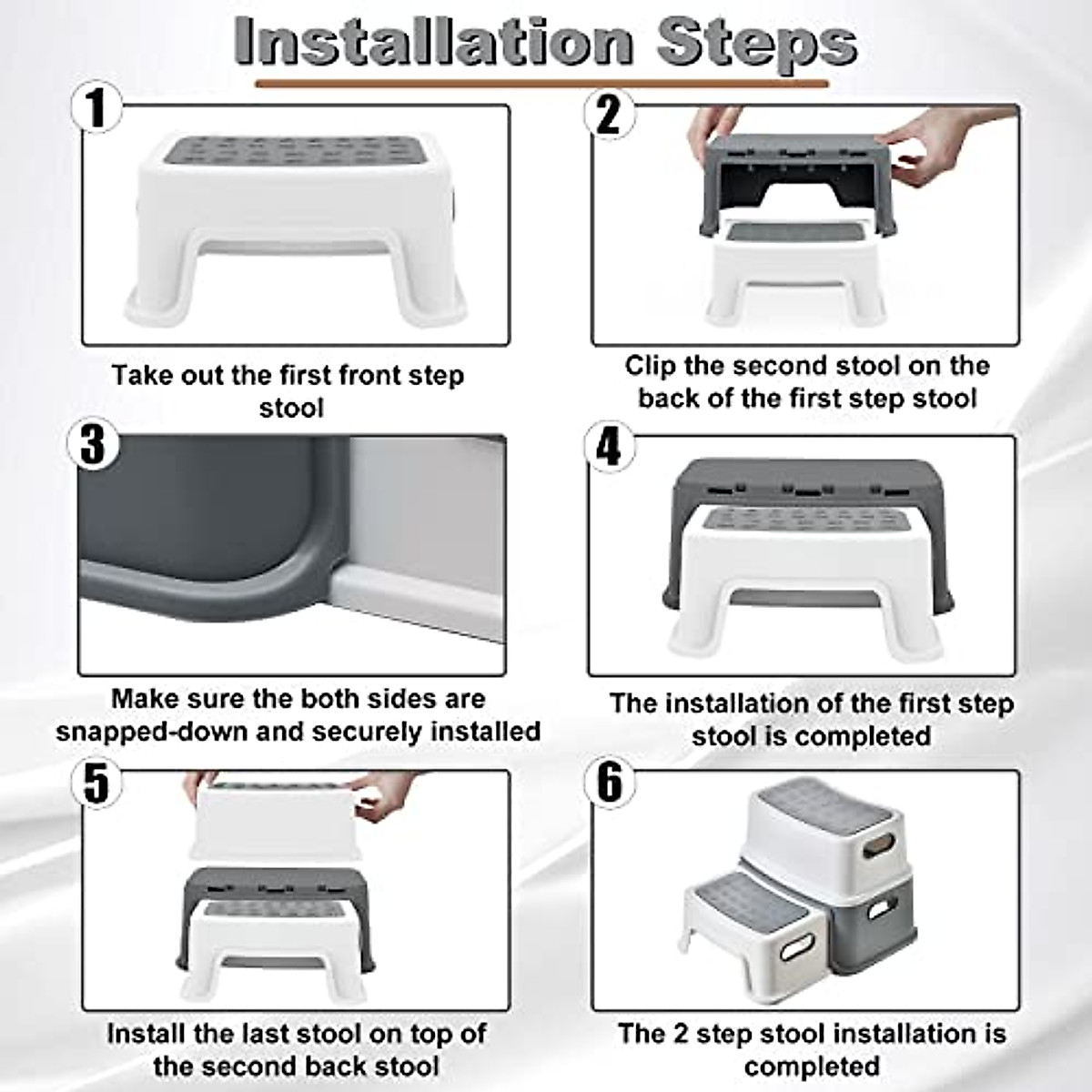 Installation Steps

1

Take out the first front step stool

2

Clip the second stool on the back of the first step stool

3

Make sure the both sides are snapped-down and securely installed

4

The installation of the first step stool is completed

5

Install the last stool on top of the second back stool

6

The 2 step stool installation is completed