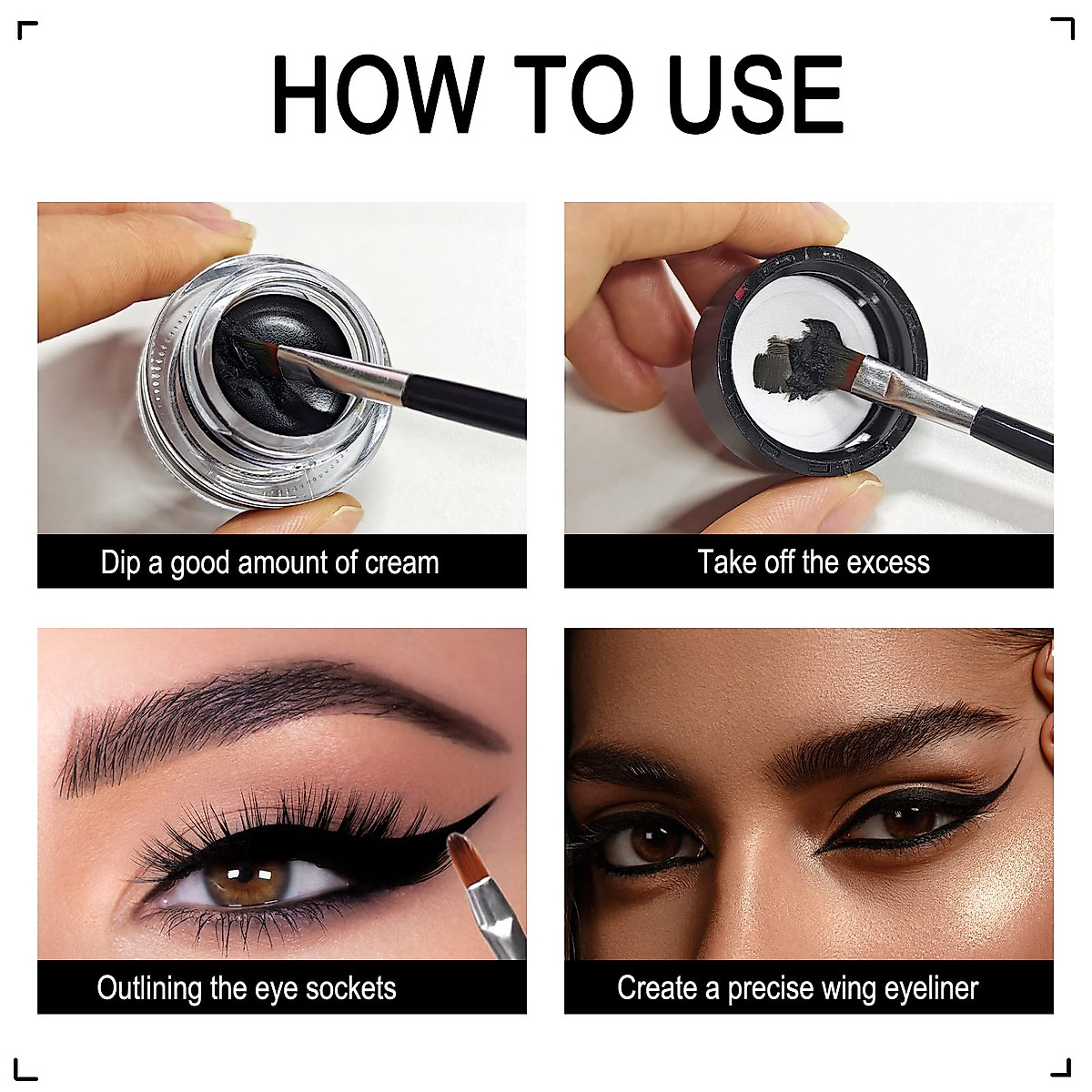 HOW TO USE

Dip a good amount of cream

Take off the excess

Outlining the eye sockets

Create a precise wing eyeliner