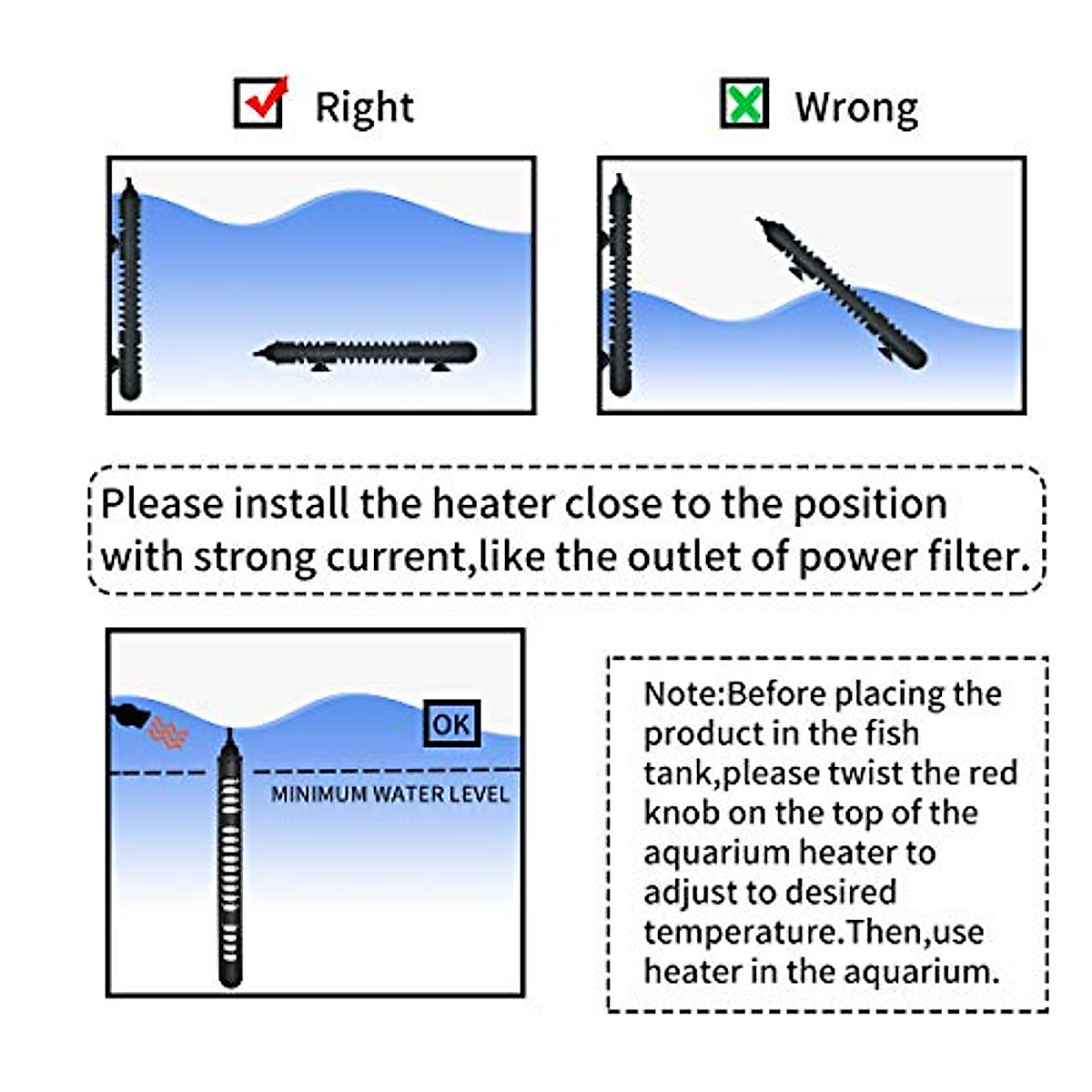 Right

Wrong

Please install the heater close to the position with strong current,like the outlet of power filter.

OK

MINIMUM WATER LEVEL

Note:Before placing the product in the fish tank,please twist the red knob on the top of the aquarium heater to adjust to desired temperature.Then,use heater in the aquarium.