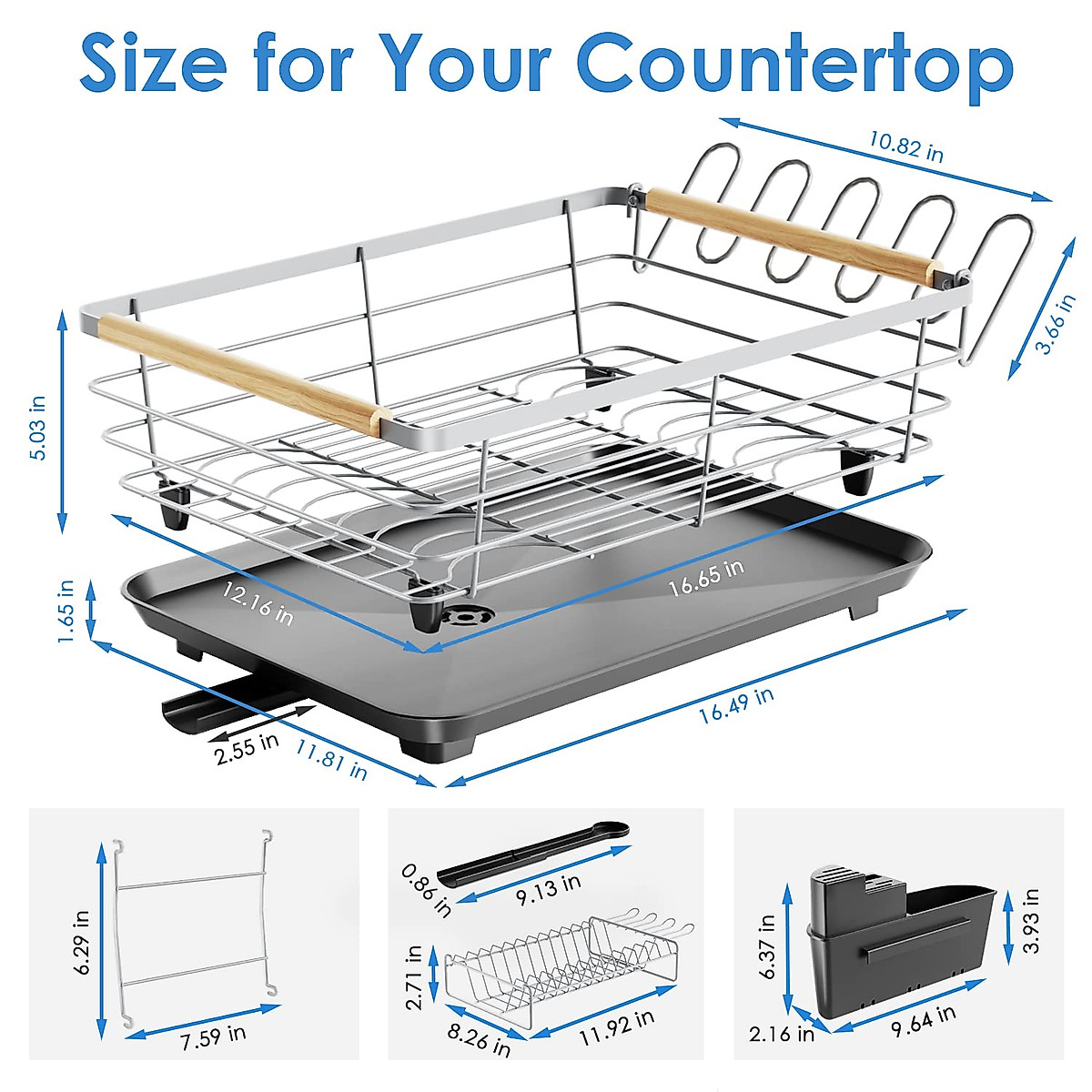 Size for Your Countertop

10.82 in
3.66 in
5.03 in
12.16 in
16.65 in
1.65 in
16.49 in
2.55 in
11.81 in

6.29 in
7.59 in

0.86 in
9.13 in
2.71 in
8.26 in
11.92 in

6.37 in
3.93 in
2.16 in
9.64 in