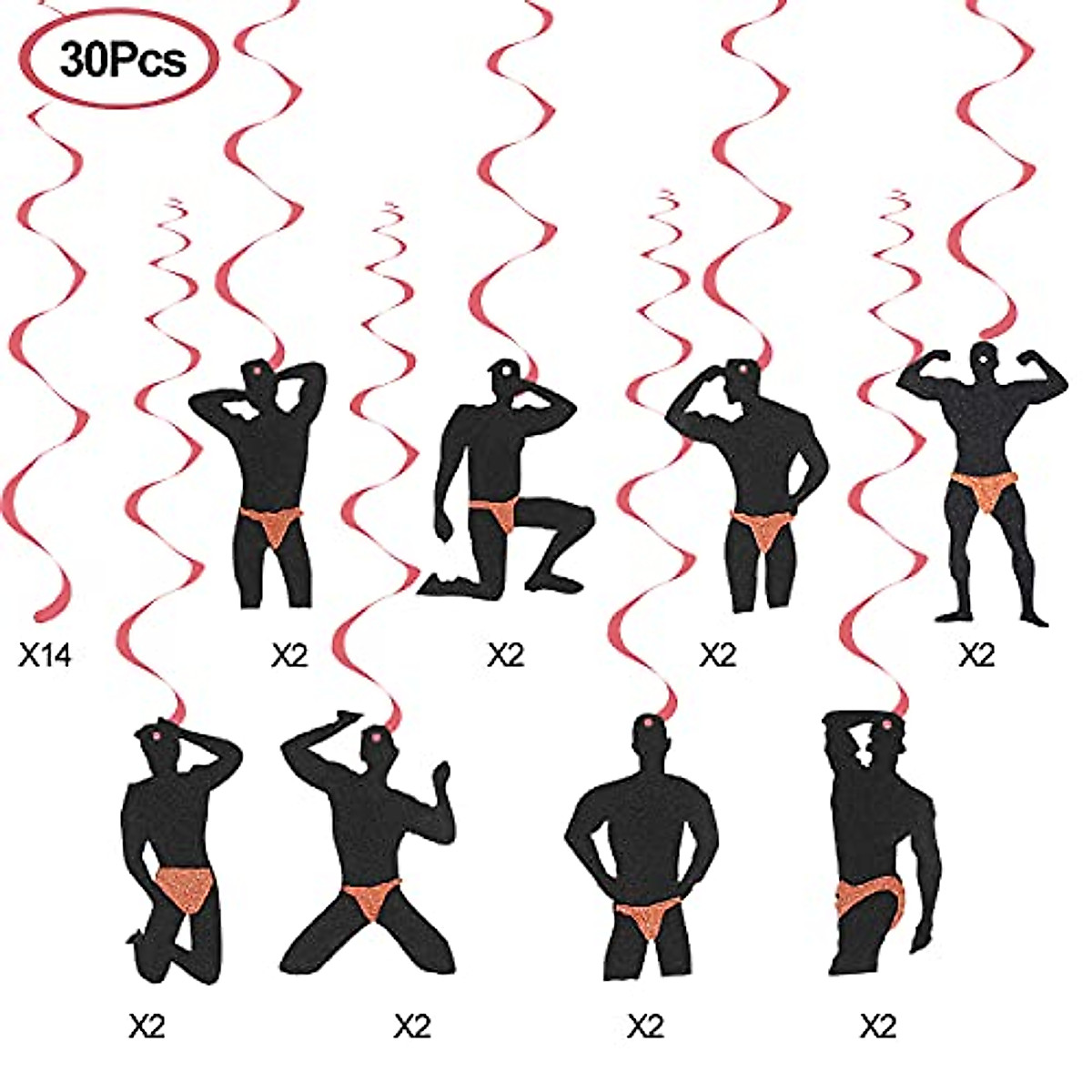 30Pcs

X14
X2
X2
X2
X2

X2
X2
X2
X2