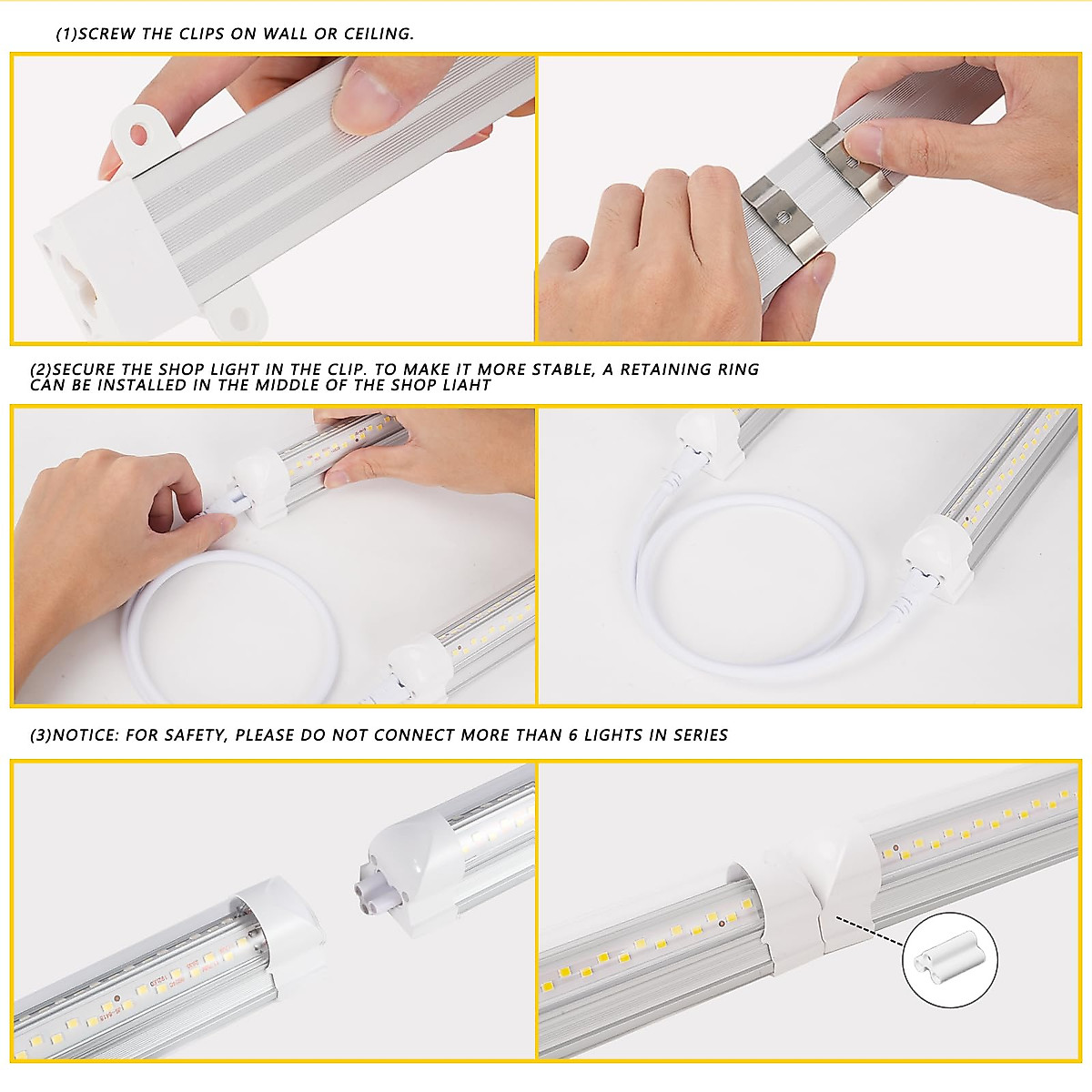 (1)SCREW THE CLIPS ON WALL OR CEILING.

(2)SECURE THE SHOP LIGHT IN THE CLIP. TO MAKE IT MORE STABLE, A RETAINING RING CAN BE INSTALLED IN THE MIDDLE OF THE SHOP LIAHT

(3)NOTICE: FOR SAFETY, PLEASE DO NOT CONNECT MORE THAN 6 LIGHTS IN SERIES