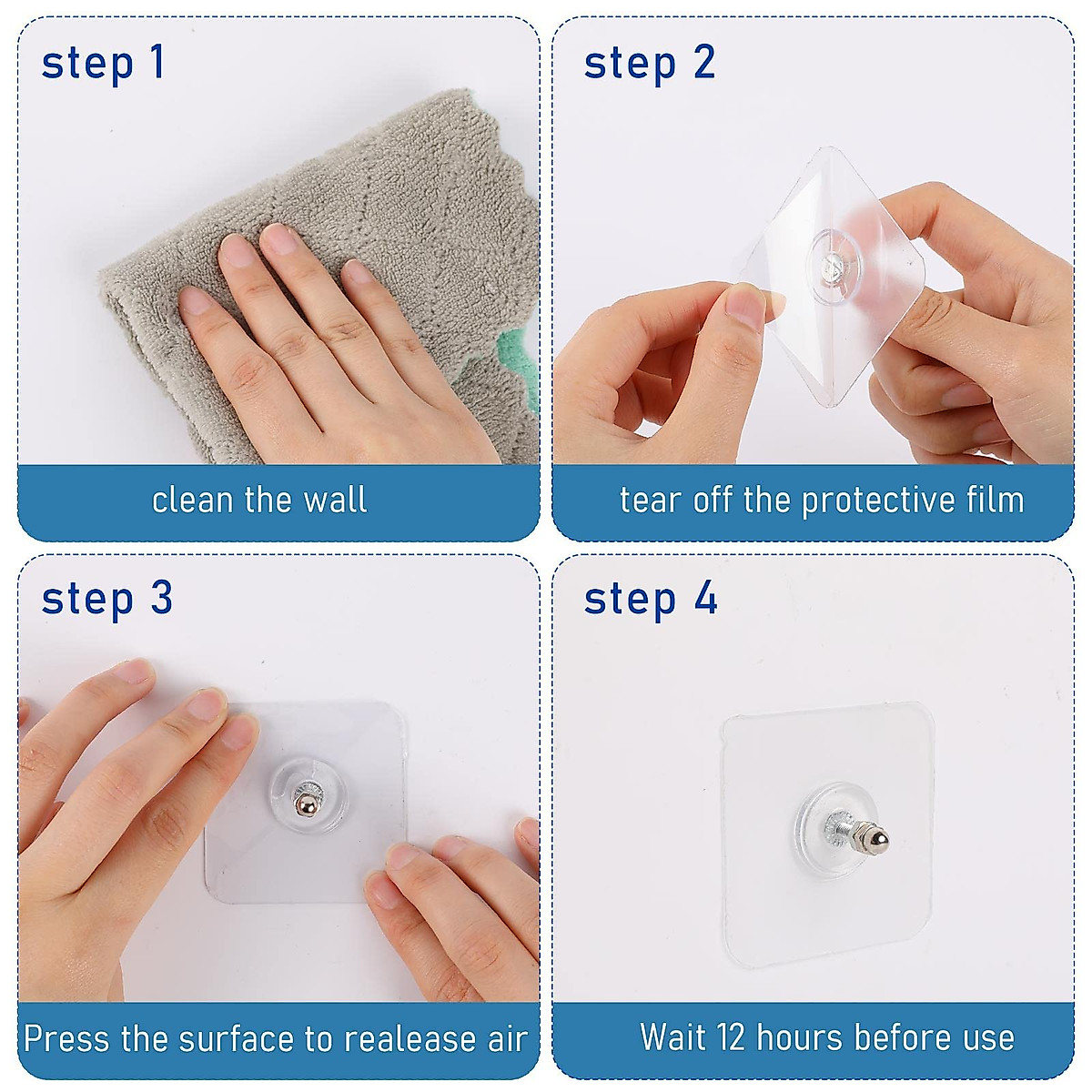 step 1

clean the wall

step 2

tear off the protective film

step 3

Press the surface to realease air

step 4

Wait 12 hours before use