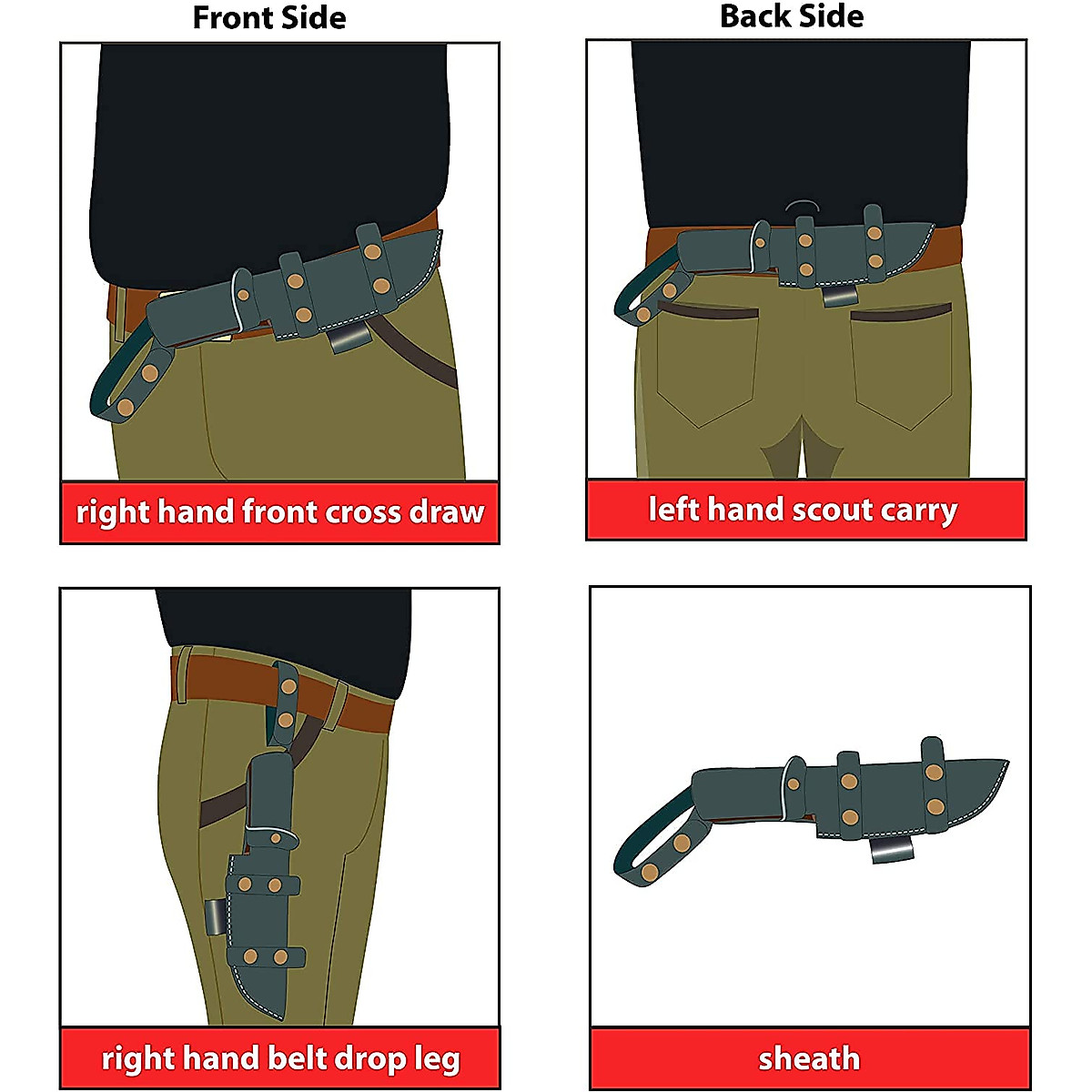 Front Side

right hand front cross draw

Back Side

left hand scout carry

right hand belt drop leg

sheath