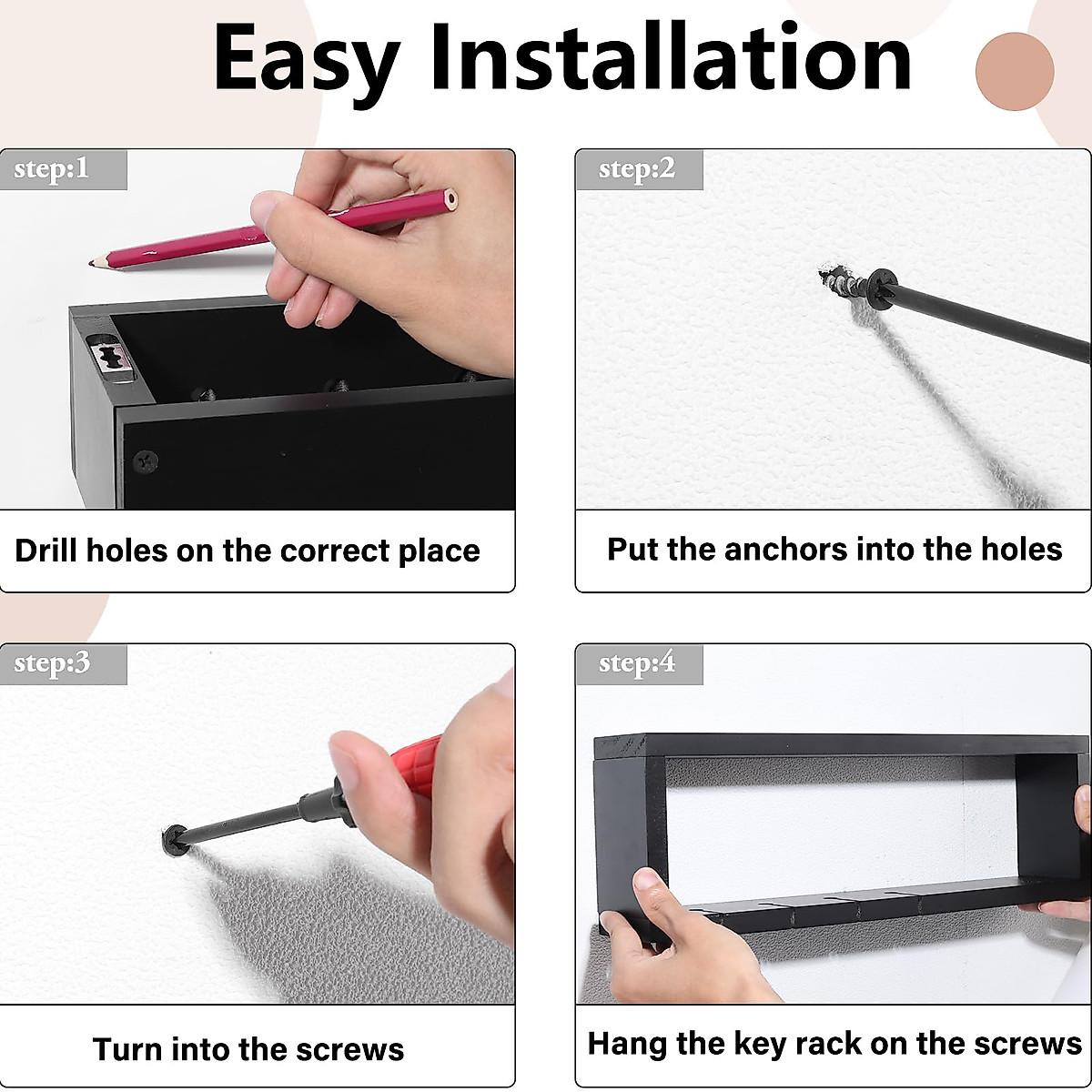 Easy Installation

step:1

Drill holes on the correct place

step:2

Put the anchors into the holes

step:3

Turn into the screws

step:4

Hang the key rack on the screws