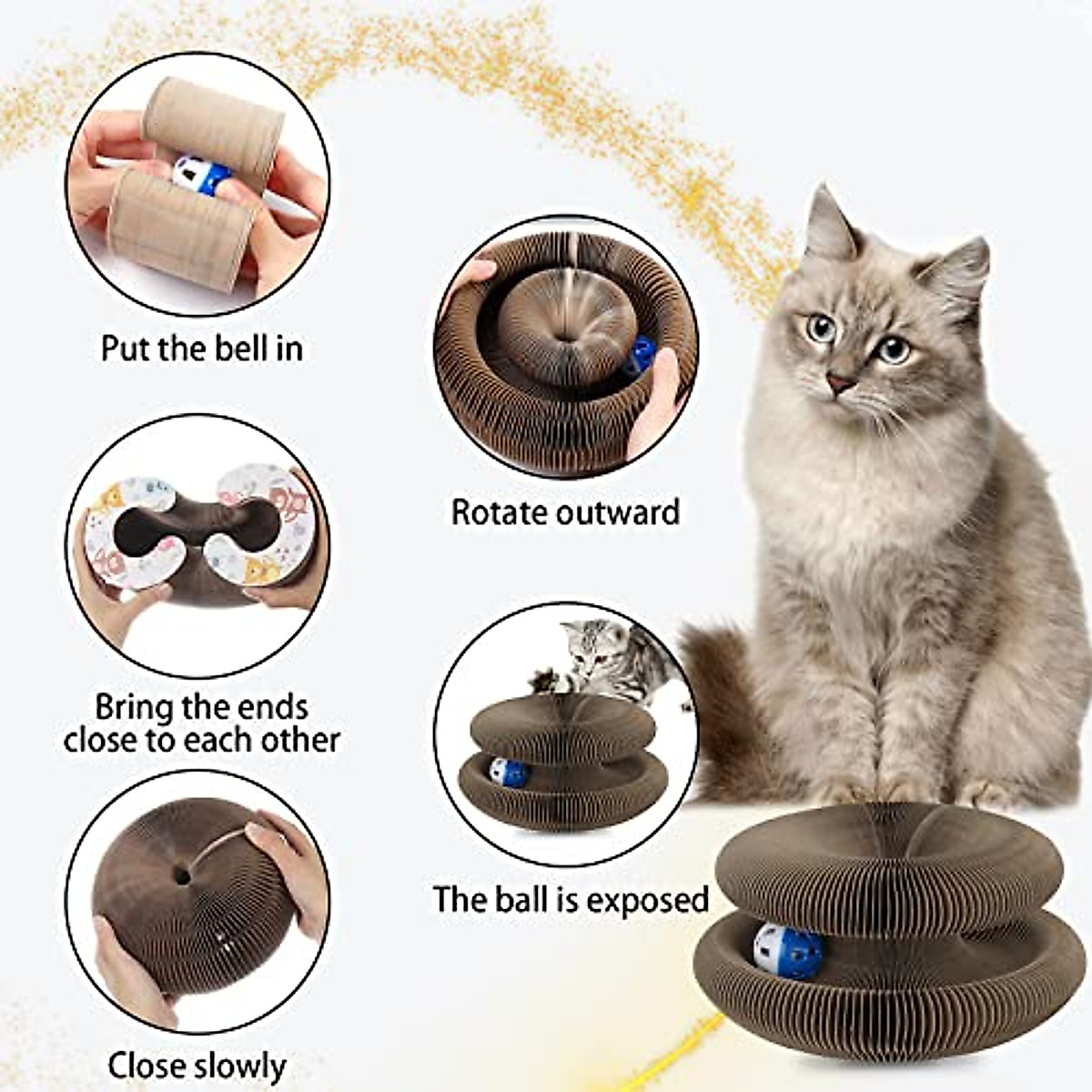 Put the bell in

Bring the ends close to each other

Close slowly

Rotate outward

The ball is exposed