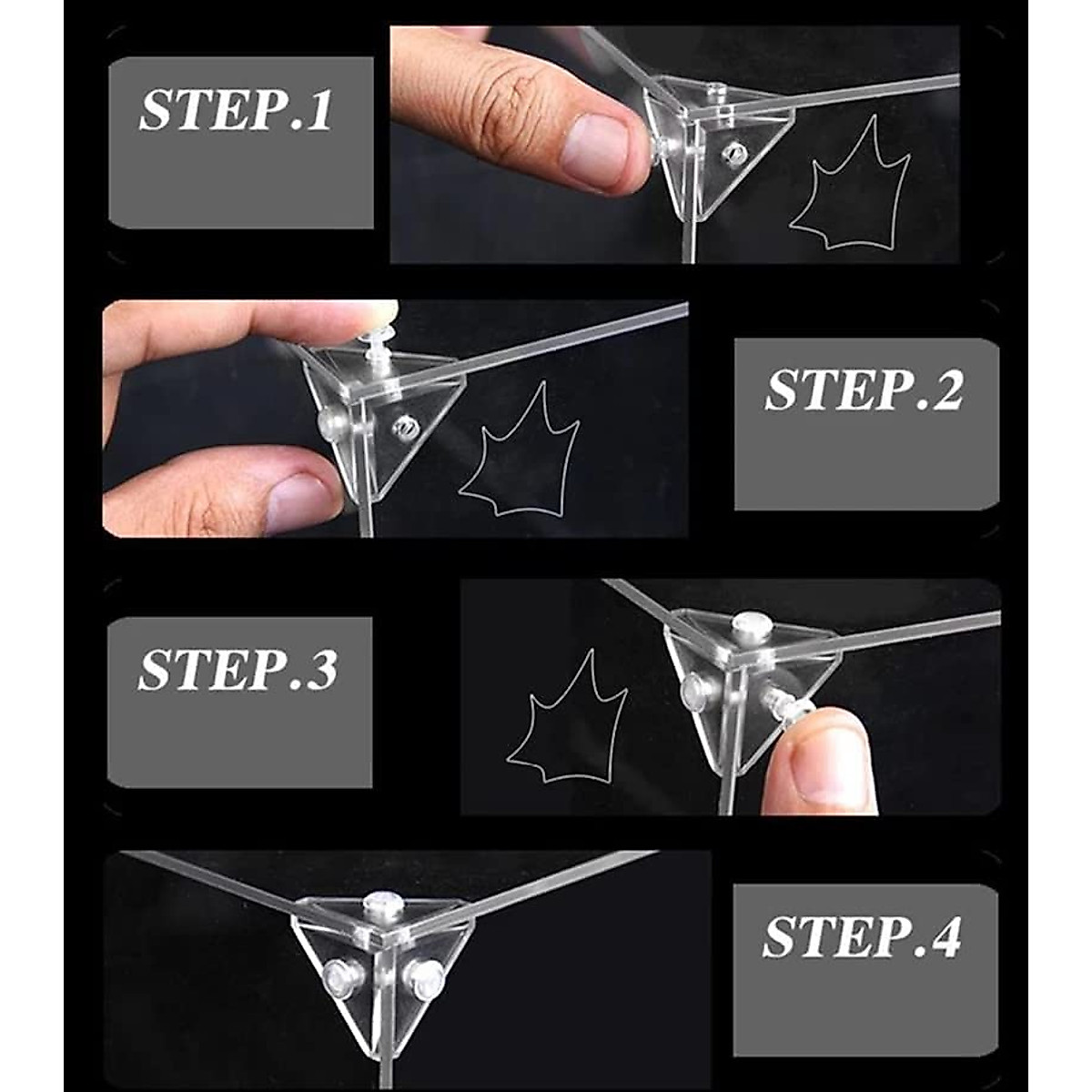 STEP.1

STEP.2

STEP.3

STEP.4