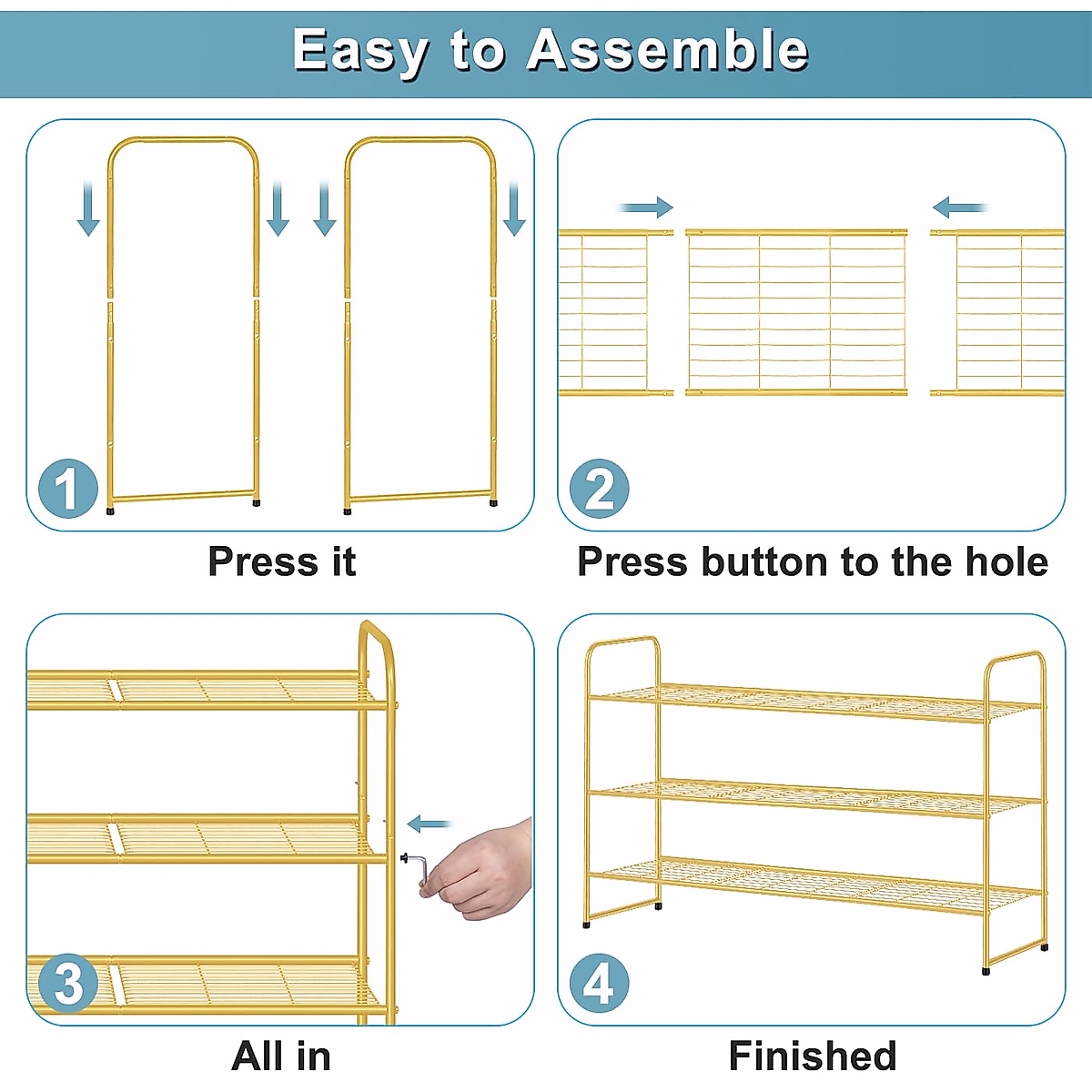 Easy to Assemble

1

Press it

2

Press button to the hole

3

All in

4

Finished