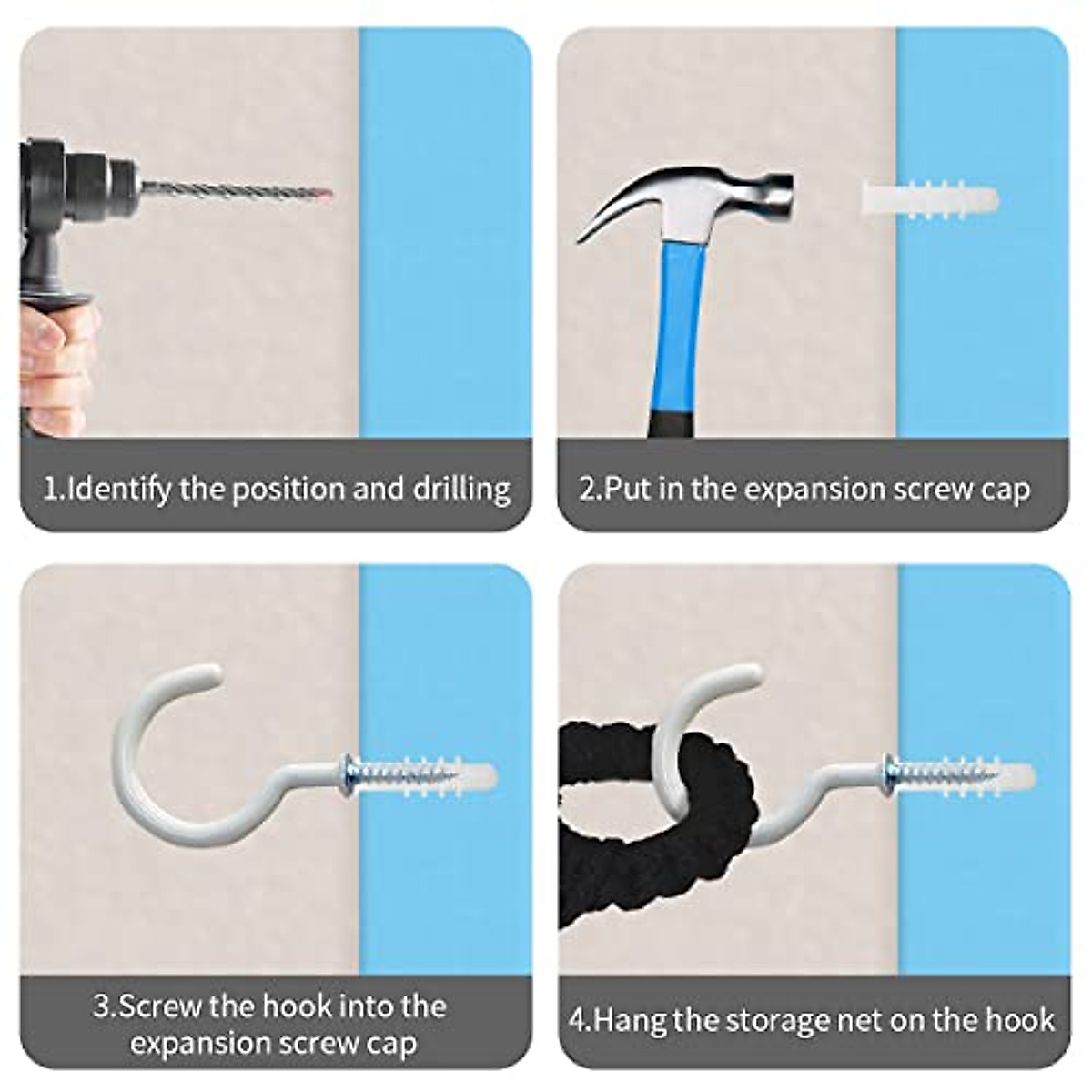 1.Identify the position and drilling

2.Put in the expansion screw cap

3.Screw the hook into the expansion screw cap

4.Hang the storage net on the hook