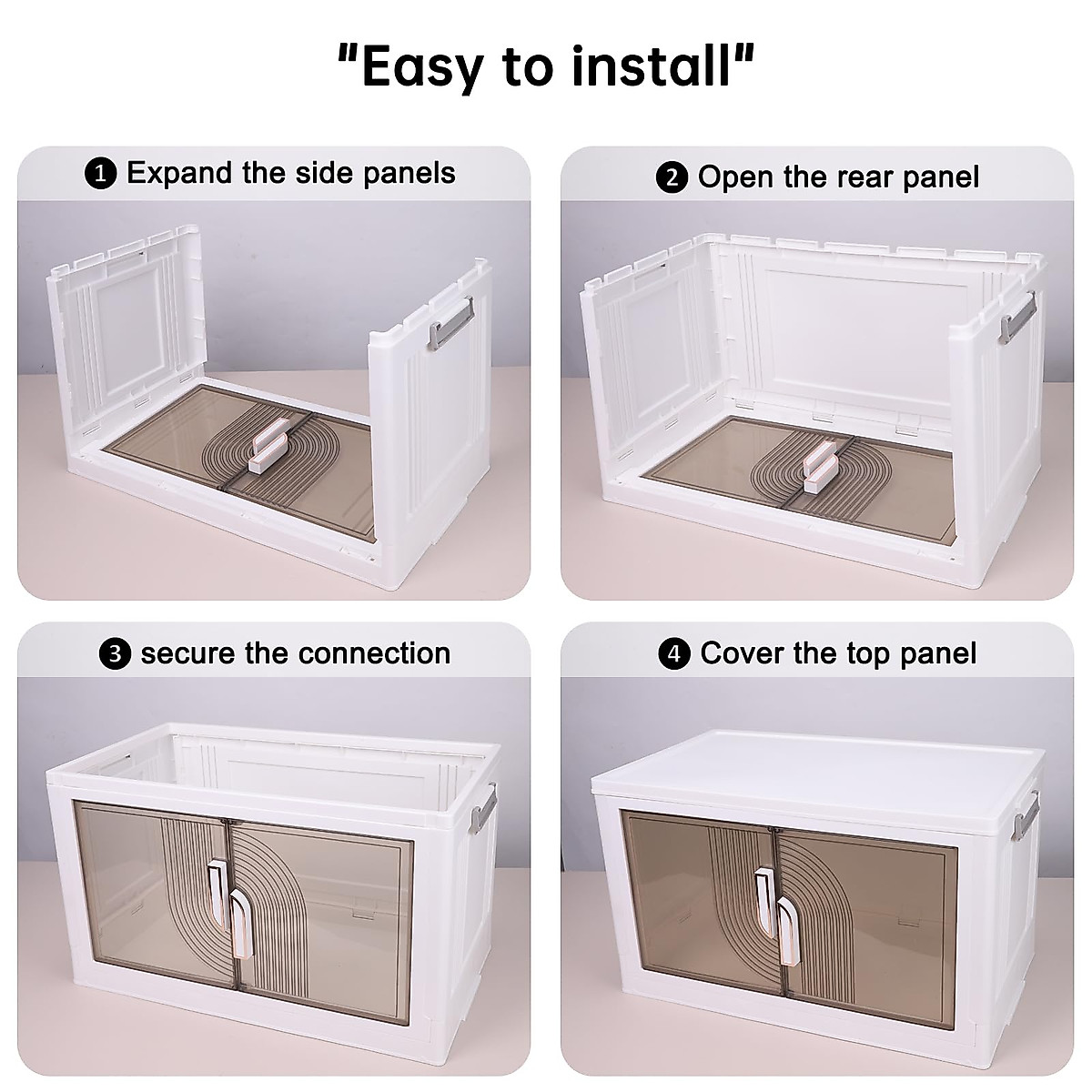 "Easy to install"

1 Expand the side panels

2 Open the rear panel

3 secure the connection

4 Cover the top panel