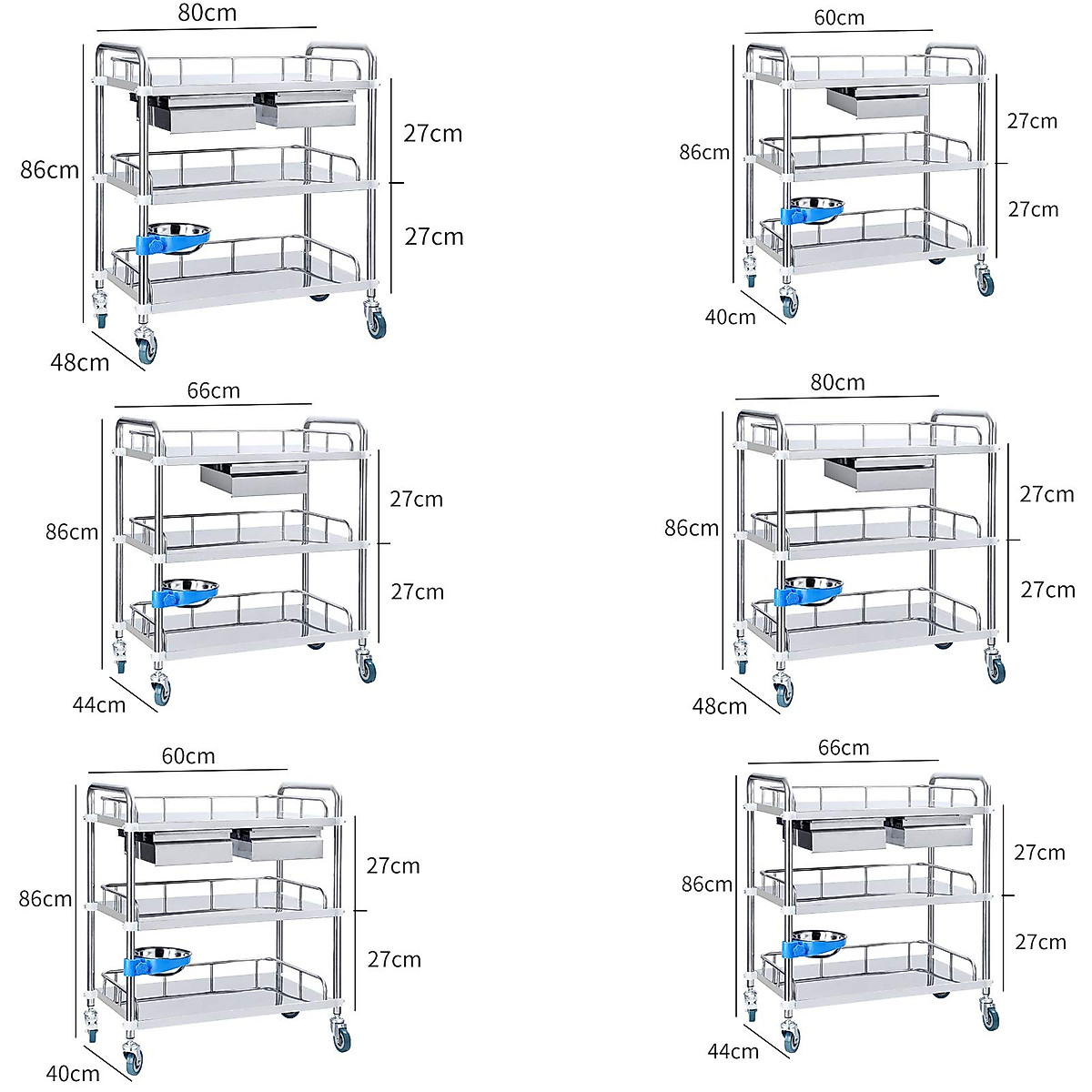 80cm
86cm
27cm
27cm
48cm

60cm
86cm
27cm
27cm
40cm

66cm
86cm
27cm
27cm
44cm

80cm
86cm
27cm
27cm
48cm

60cm
86cm
27cm
27cm
40cm

66cm
86cm
27cm
27cm
44cm