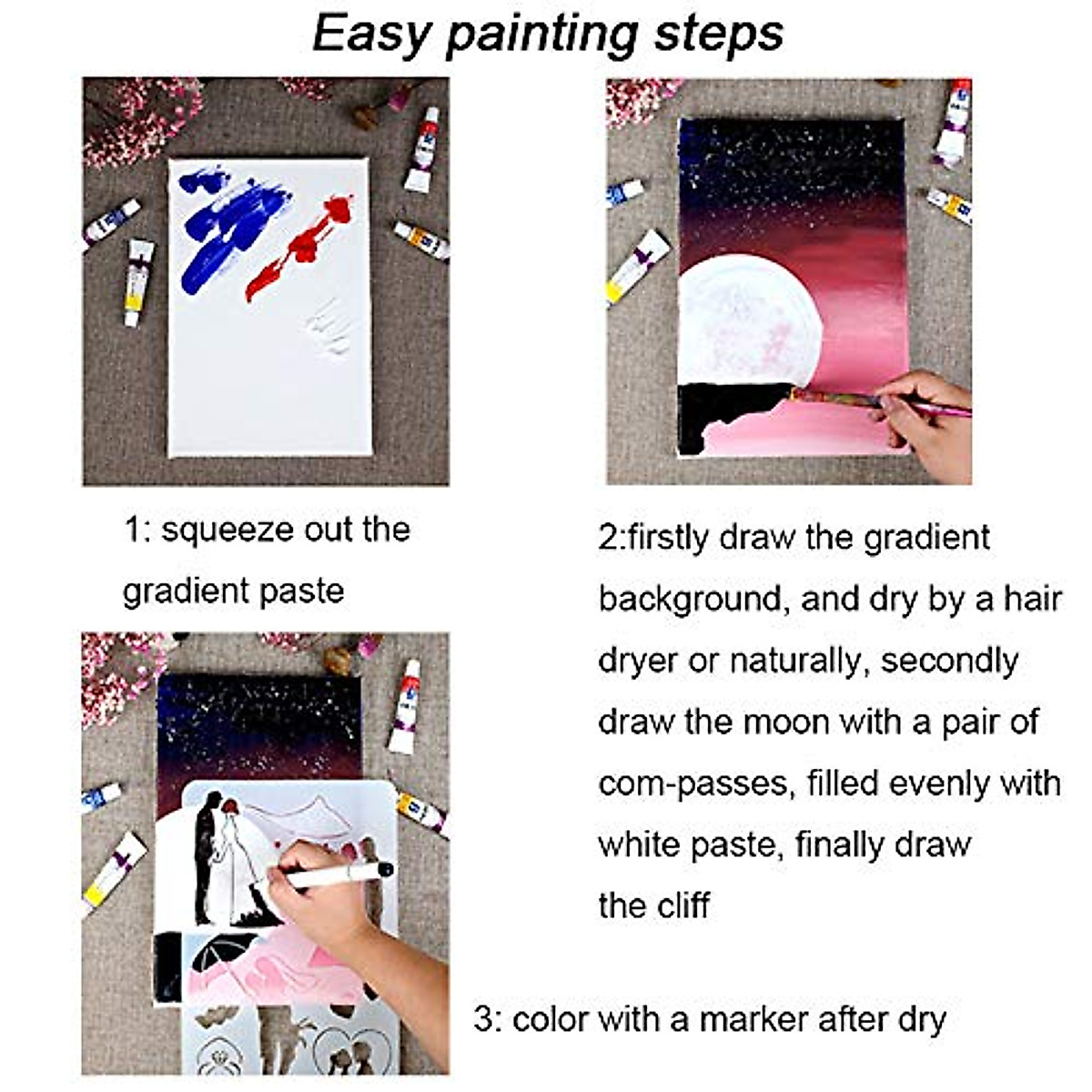 Easy painting steps

1: squeeze out the gradient paste

2:firstly draw the gradient background, and dry by a hair dryer or naturally, secondly draw the moon with a pair of com-passes, filled evenly with white paste, finally draw the cliff

3: color with a marker after dry