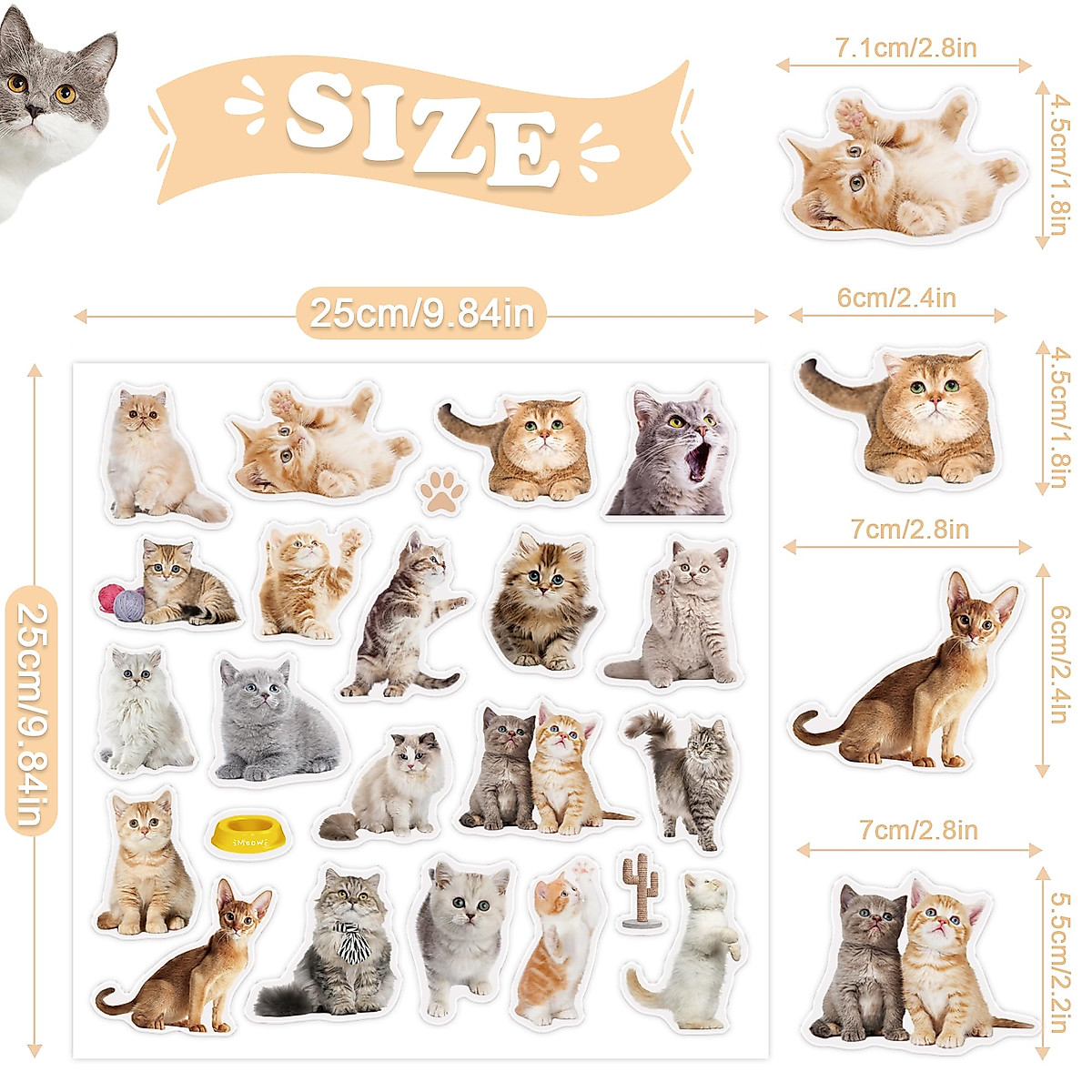 SIZE

7.1cm/2.8in

4.5cm/1.8in

25cm/9.84in

6cm/2.4in

4.5cm/1.8in

25cm/9.84in

7cm/2.8in

6cm/2.4in

MEOW

7cm/2.8in

5.5cm/2.2in