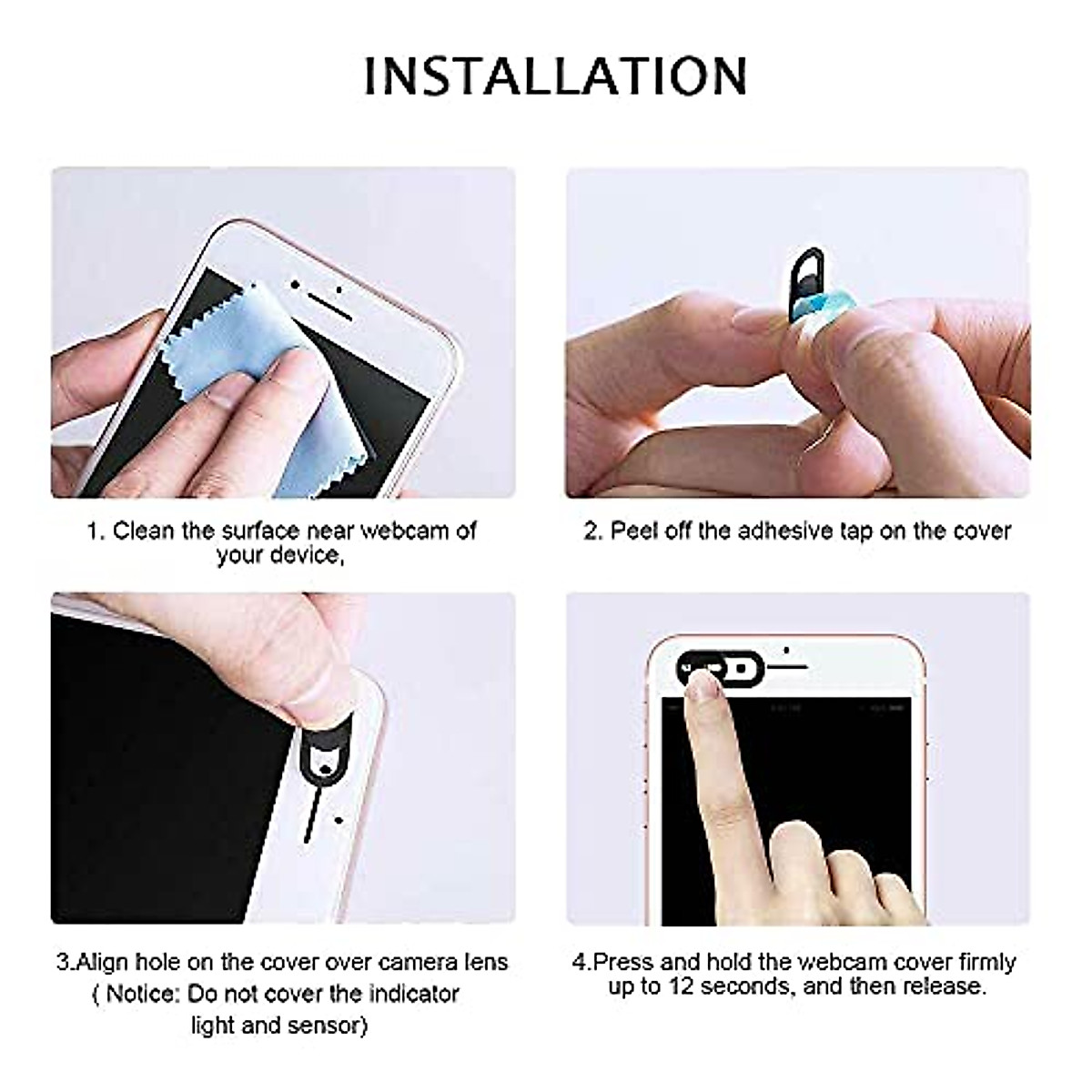 INSTALLATION

1. Clean the surface near webcam of your device,

2. Peel off the adhesive tap on the cover

3.Align hole on the cover over camera lens ( Notice: Do not cover the indicator light and sensor)

4.Press and hold the webcam cover firmly up to 12 seconds, and then release.