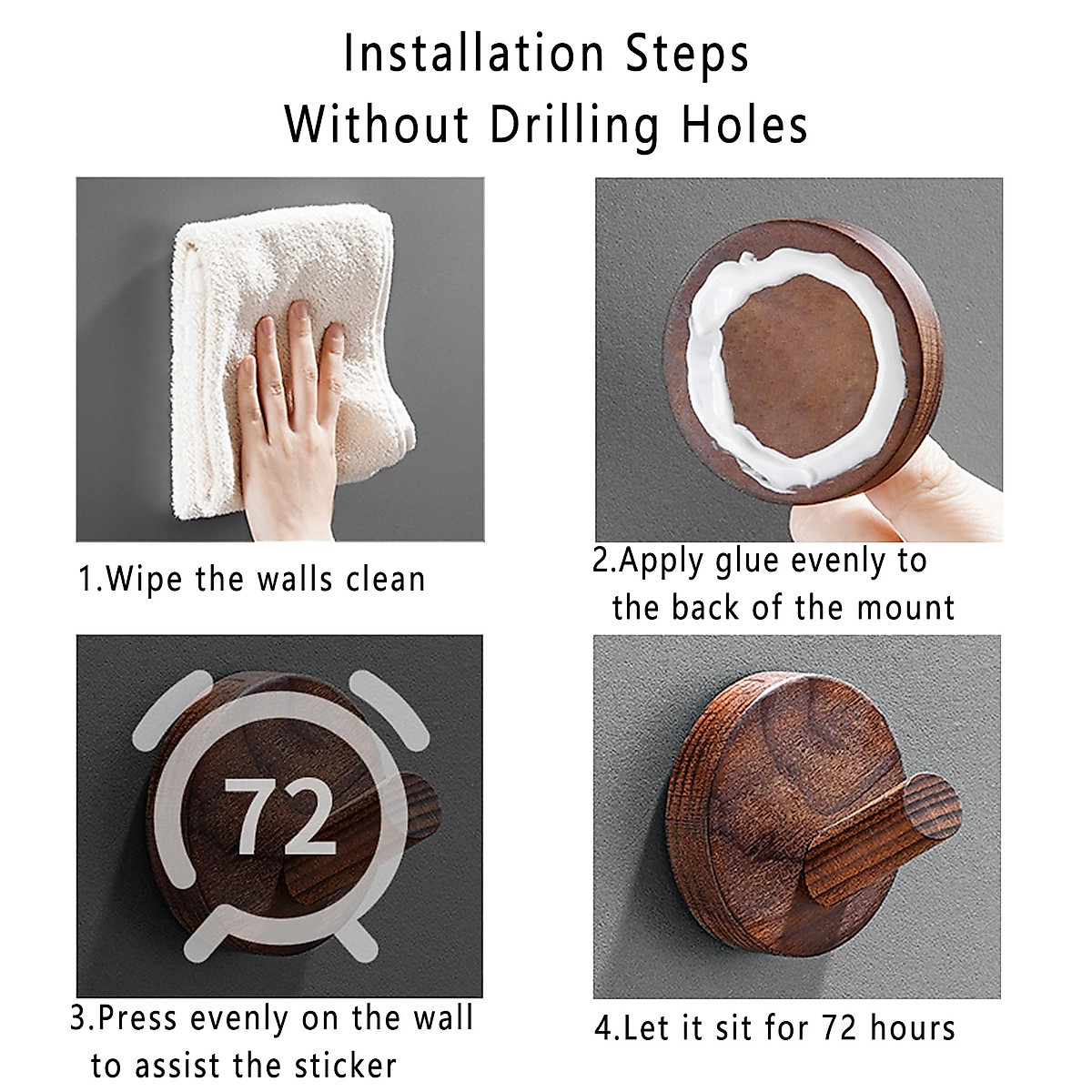 Installation Steps
Without Drilling Holes

1.Wipe the walls clean

2.Apply glue evenly to the back of the mount

72

3.Press evenly on the wall to assist the sticker

4.Let it sit for 72 hours