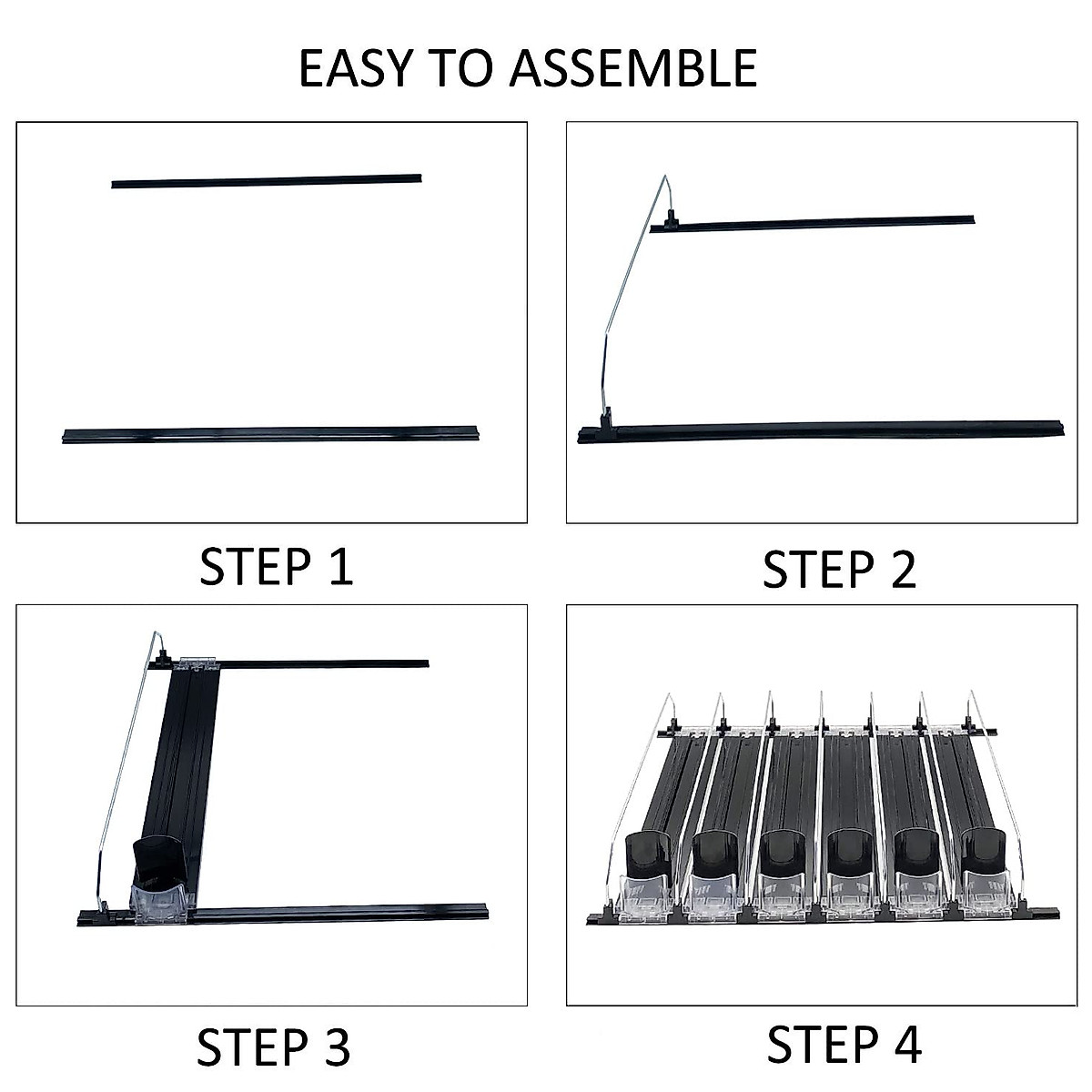 EASY TO ASSEMBLE

STEP 1

STEP 2

STEP 3

STEP 4