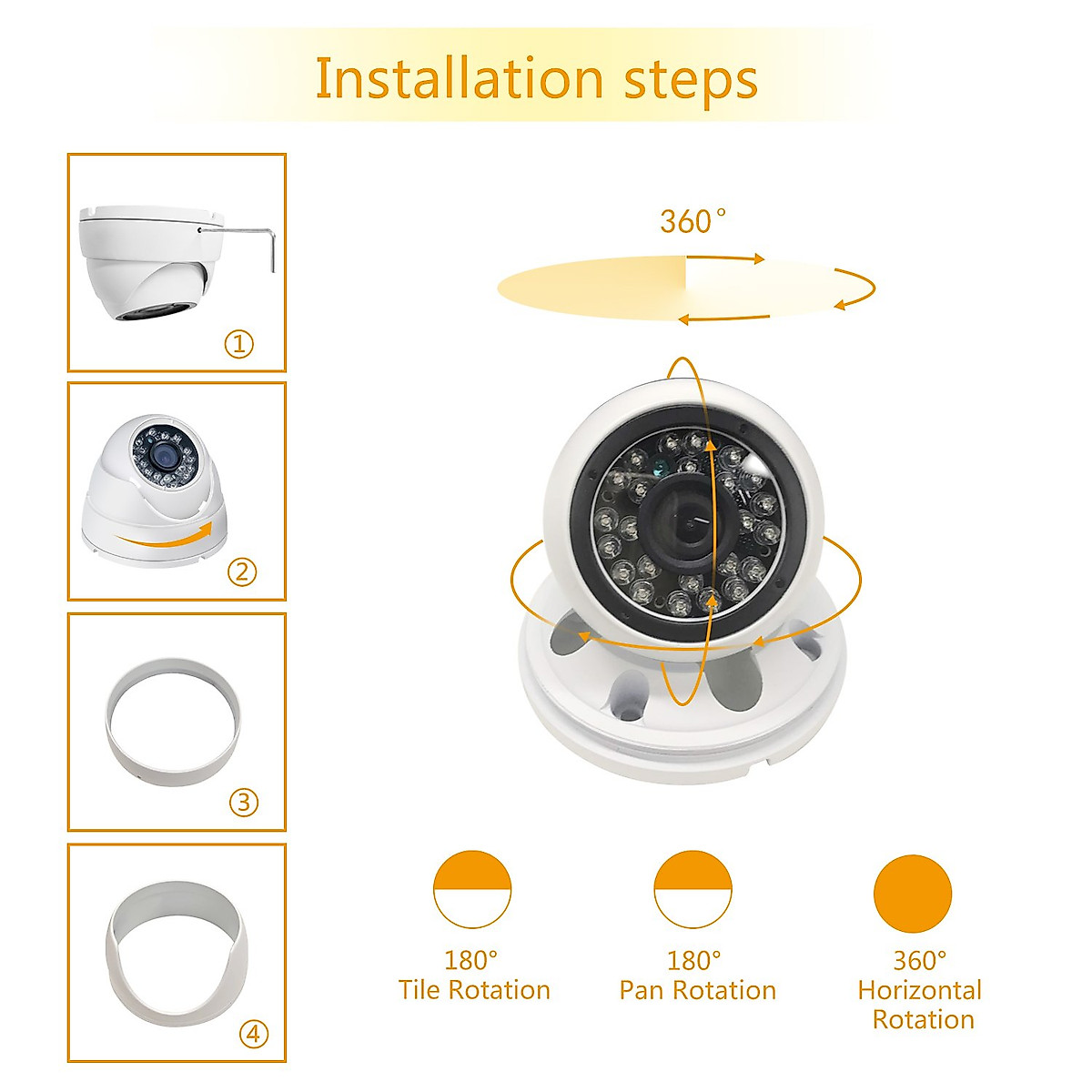 Installation steps

①

②

③

④

360°

180°
Tile Rotation

180°
Pan Rotation

360°
Horizontal Rotation