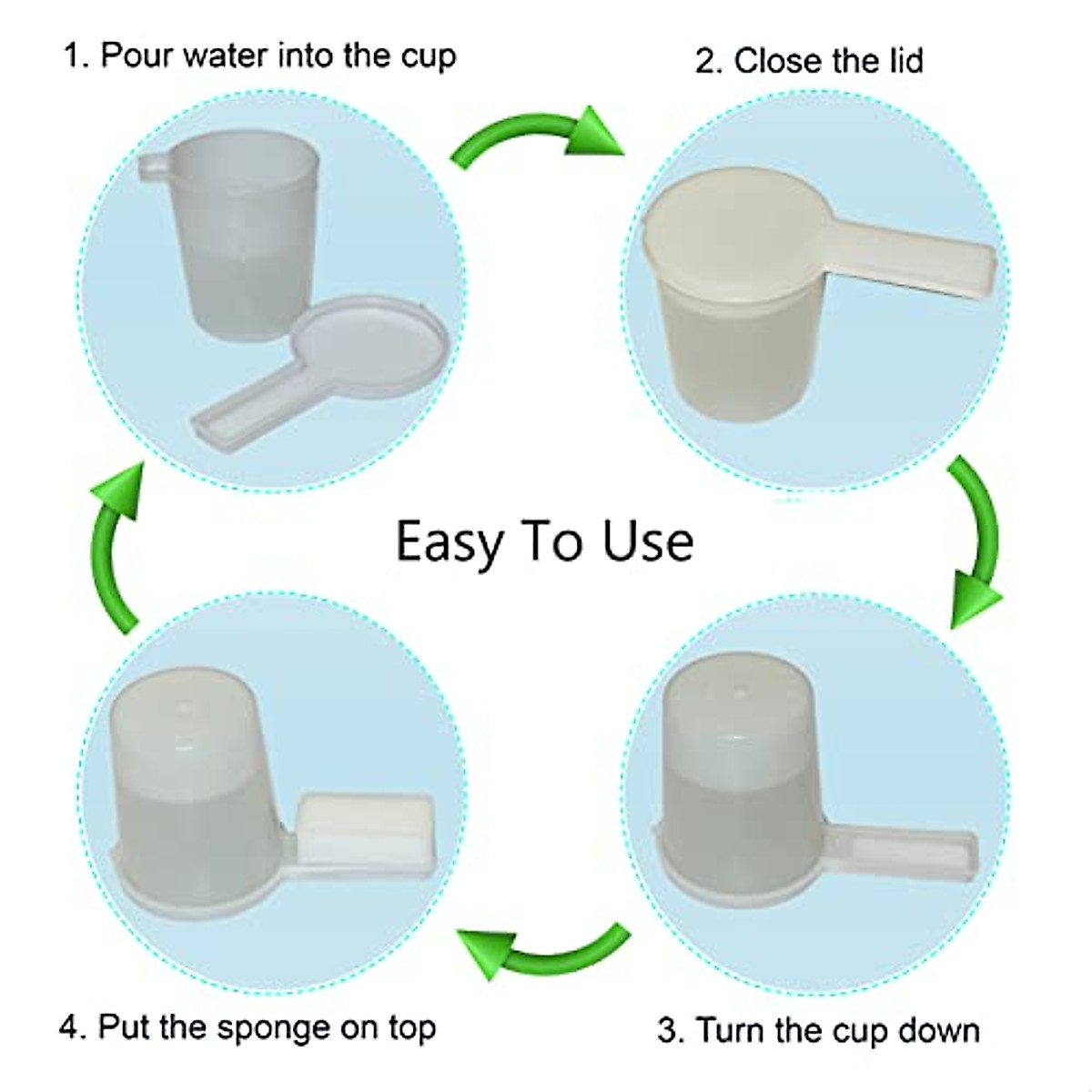 1. Pour water into the cup

2. Close the lid

Easy To Use

4. Put the sponge on top

3. Turn the cup down