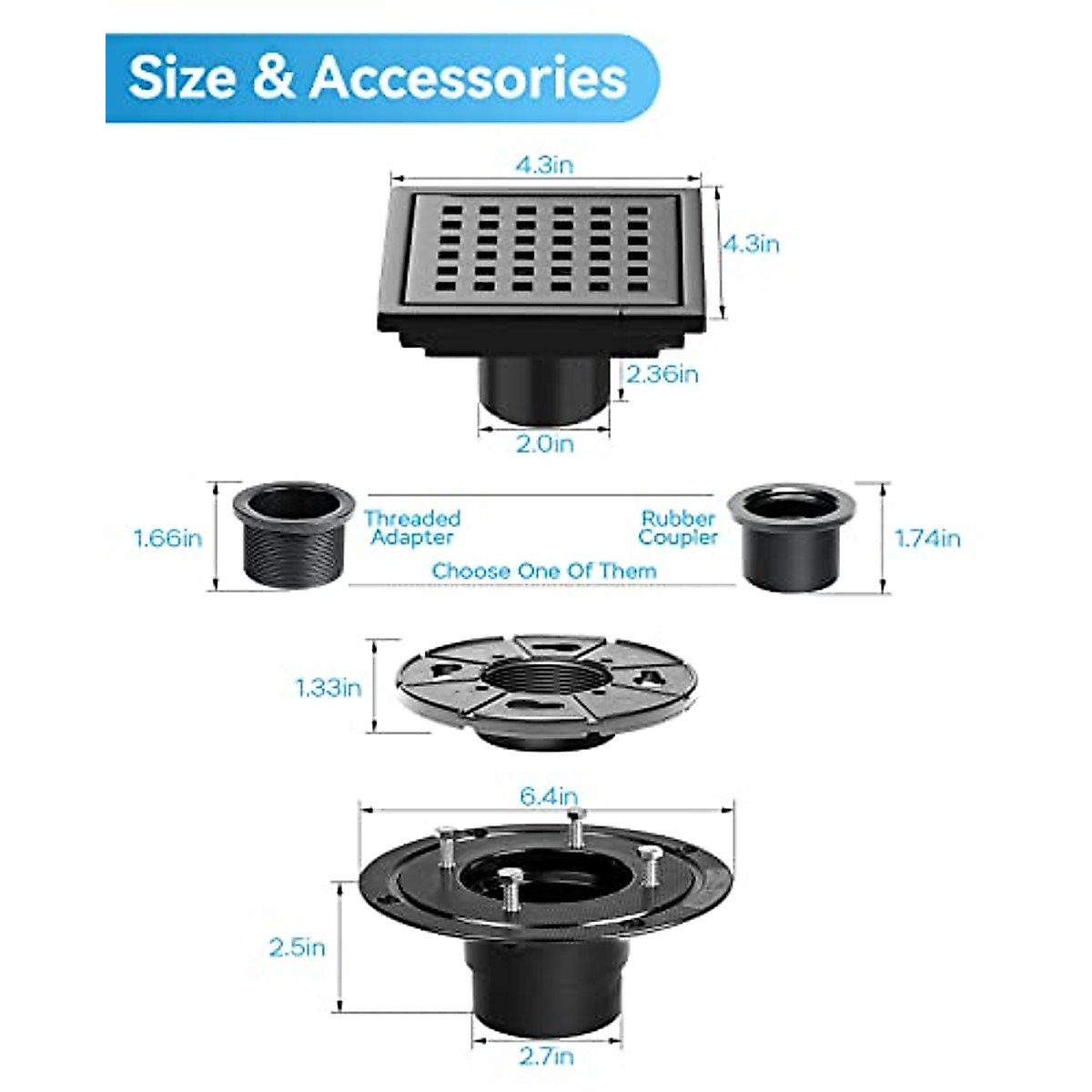 Size & Accessories

4.3in

4.3in

2.36in

2.0in

1.66in

Threaded Adapter

Rubber Coupler

1.74in

Choose One Of Them

1.33in

6.4in

2.5in

2.7in