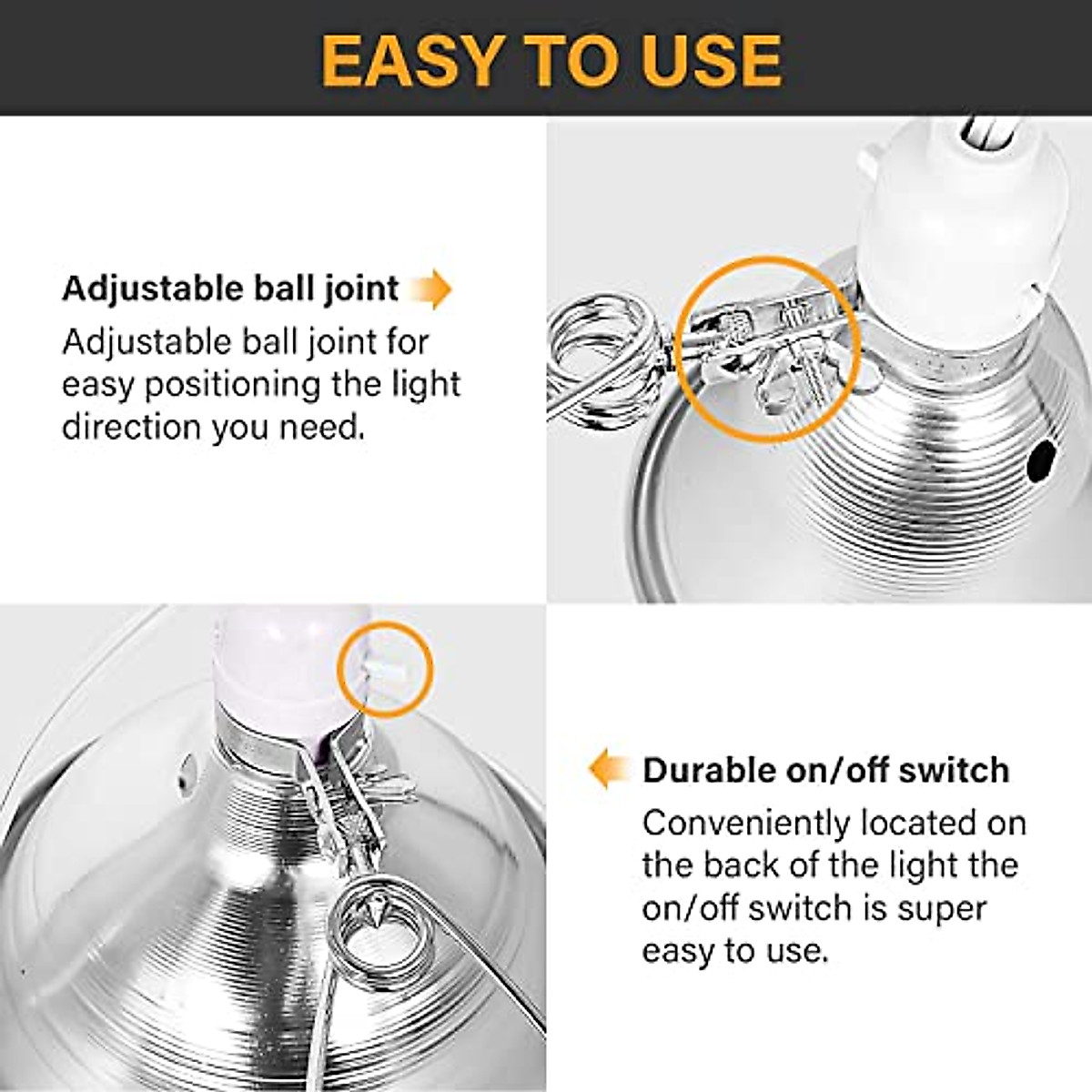 EASY TO USE

Adjustable ball joint

Adjustable ball joint for easy positioning the light direction you need.

Durable on/off switch

Conveniently located on the back of the light the on/off switch is super easy to use.