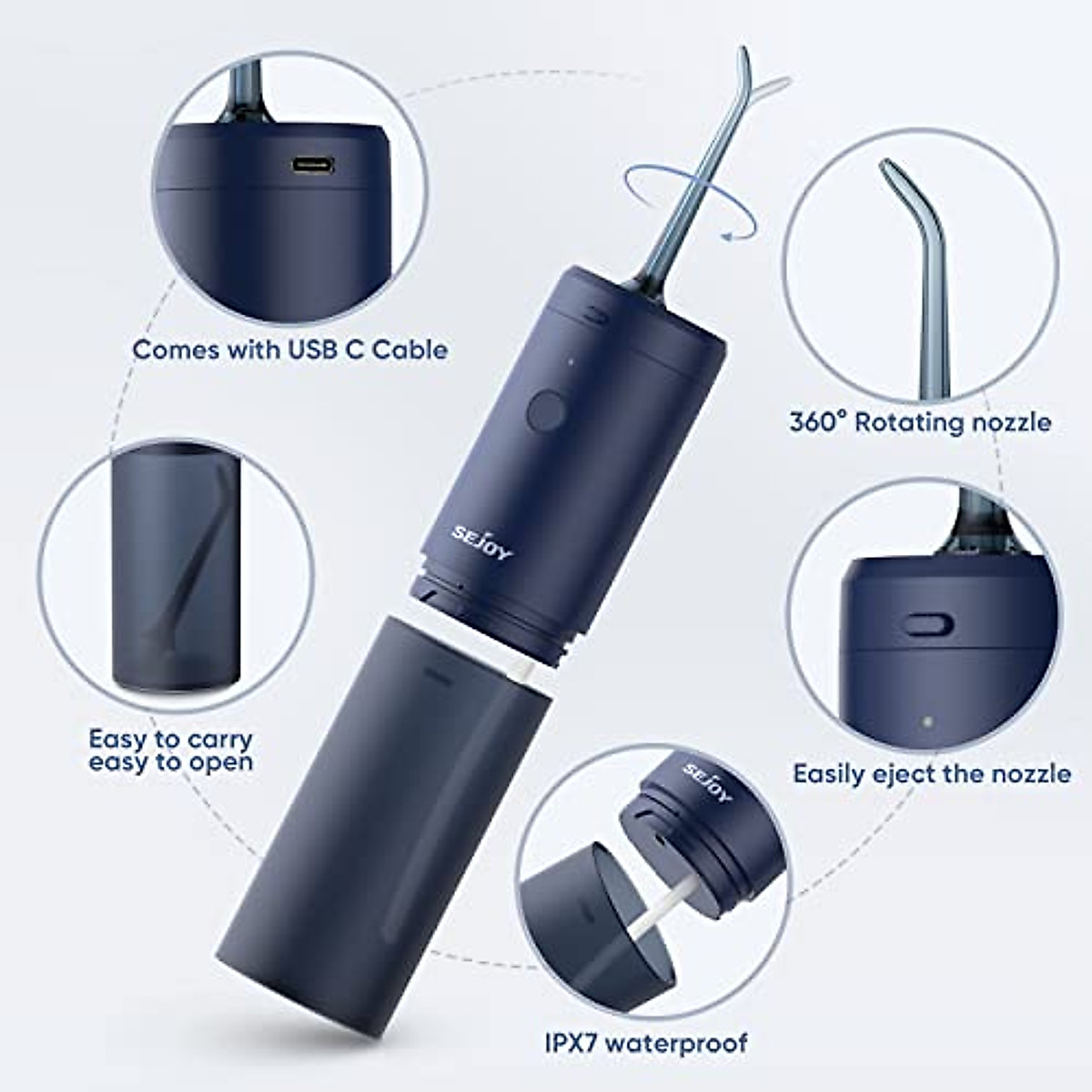 Comes with USB C Cable

360° Rotating nozzle

SEJOY

Easy to carry easy to open

Easily eject the nozzle

SEJOY

IPX7 waterproof