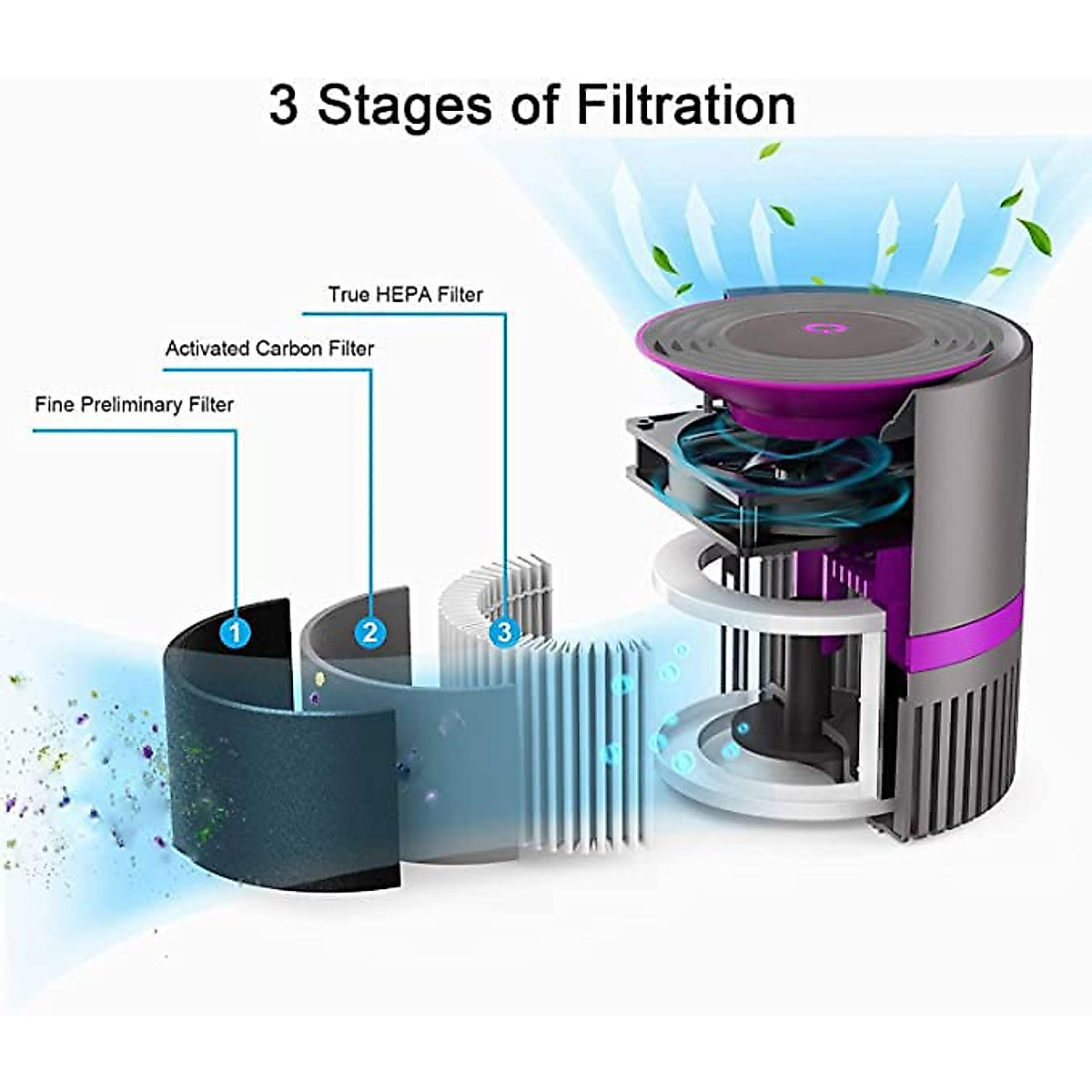 3 Stages of Filtration

True HEPA Filter

Activated Carbon Filter

Fine Preliminary Filter

1

2

3