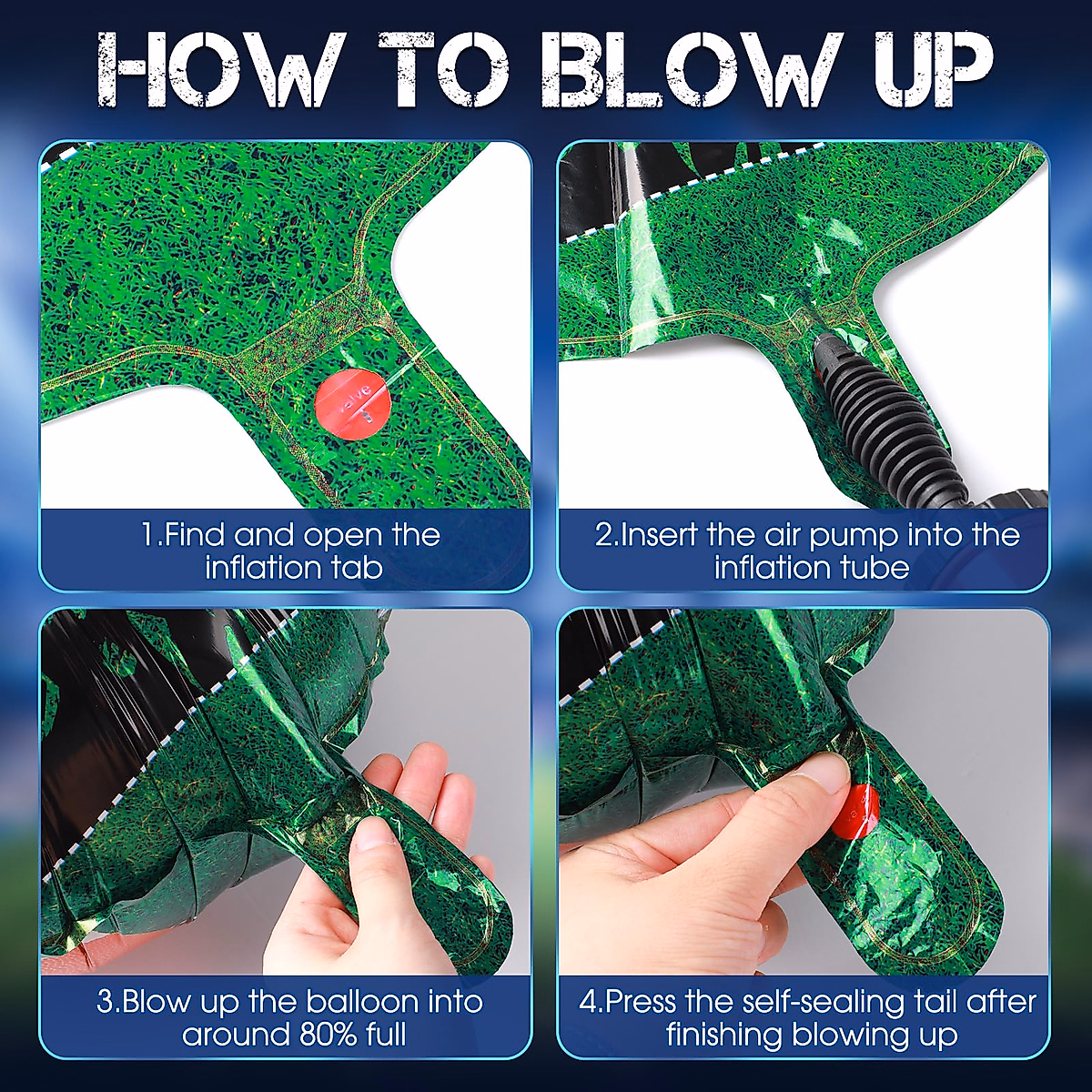 HOW TO BLOW UP

valve

1.Find and open the inflation tab

2.Insert the air pump into the inflation tube

3.Blow up the balloon into around 80% full

4.Press the self-sealing tail after finishing blowing up