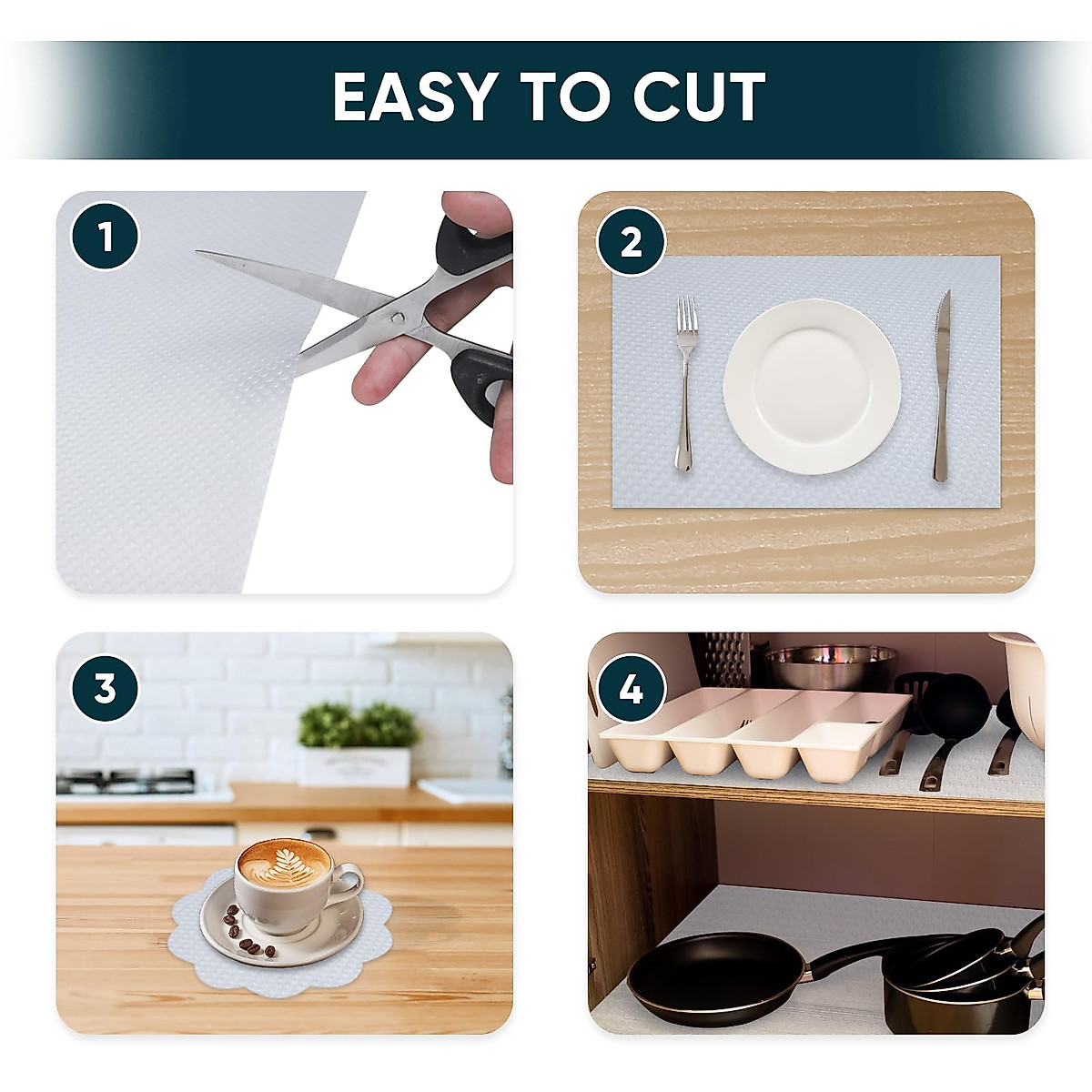 EASY TO CUT

1

2

3

4