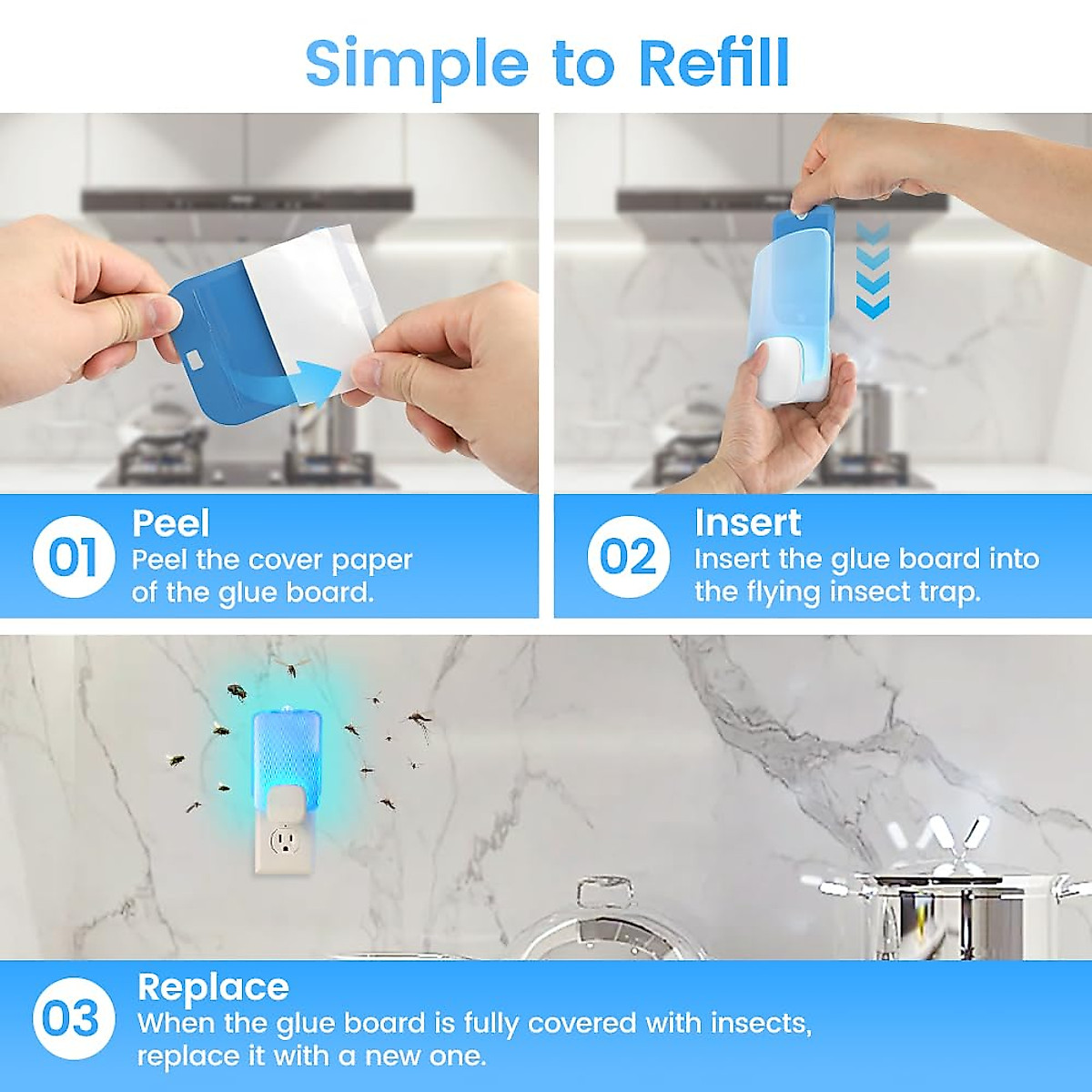 Simple to Refill

01 Peel
Peel the cover paper of the glue board.

02 Insert
Insert the glue board into the flying insect trap.

03 Replace
When the glue board is fully covered with insects, replace it with a new one.