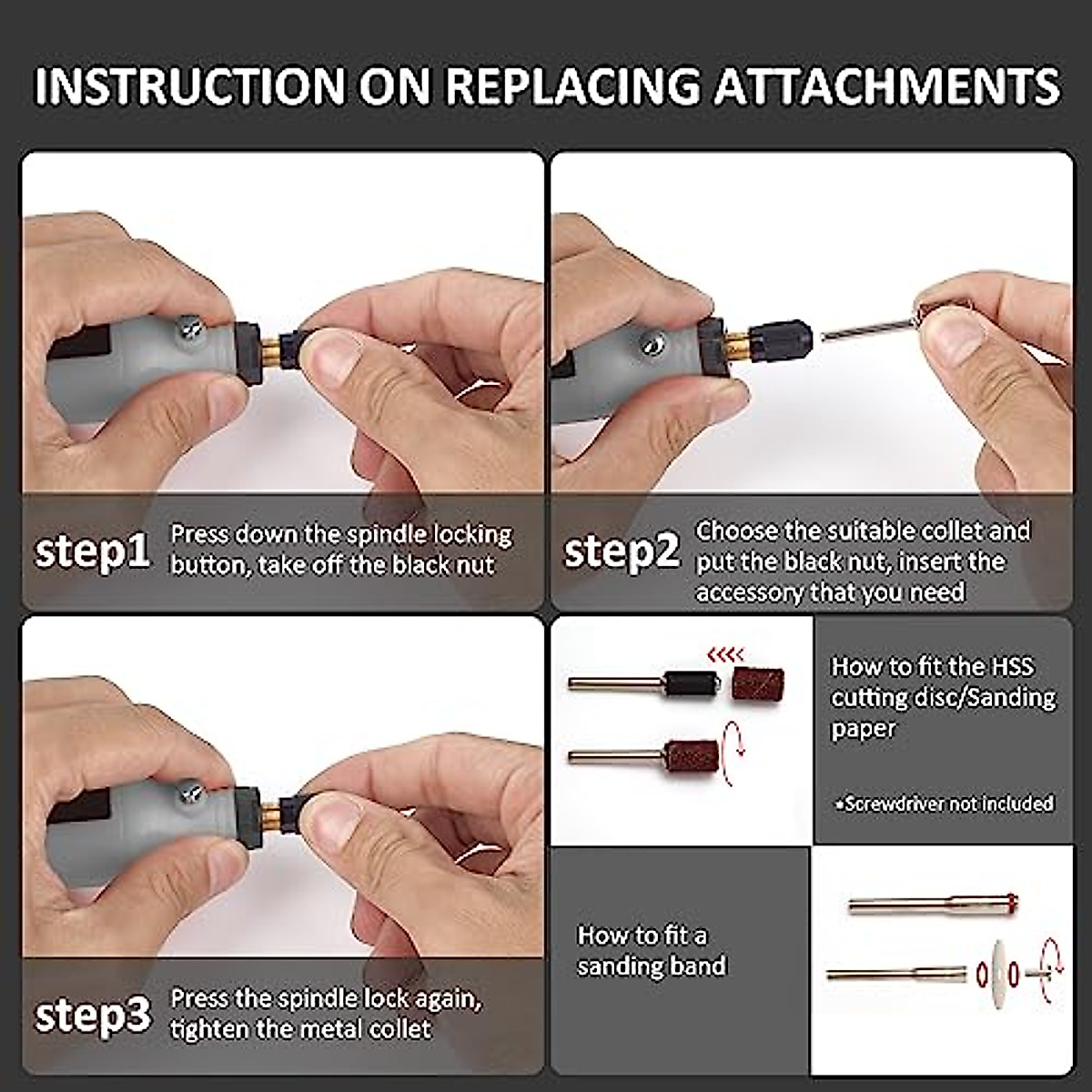 INSTRUCTION ON REPLACING ATTACHMENTS

step1 Press down the spindle locking button, take off the black nut

step2 Choose the suitable collet and put the black nut, insert the accessory that you need

step3 Press the spindle lock again, tighten the metal collet

How to fit the HSS cutting disc/Sanding paper

*Screwdriver not included

How to fit a sanding band