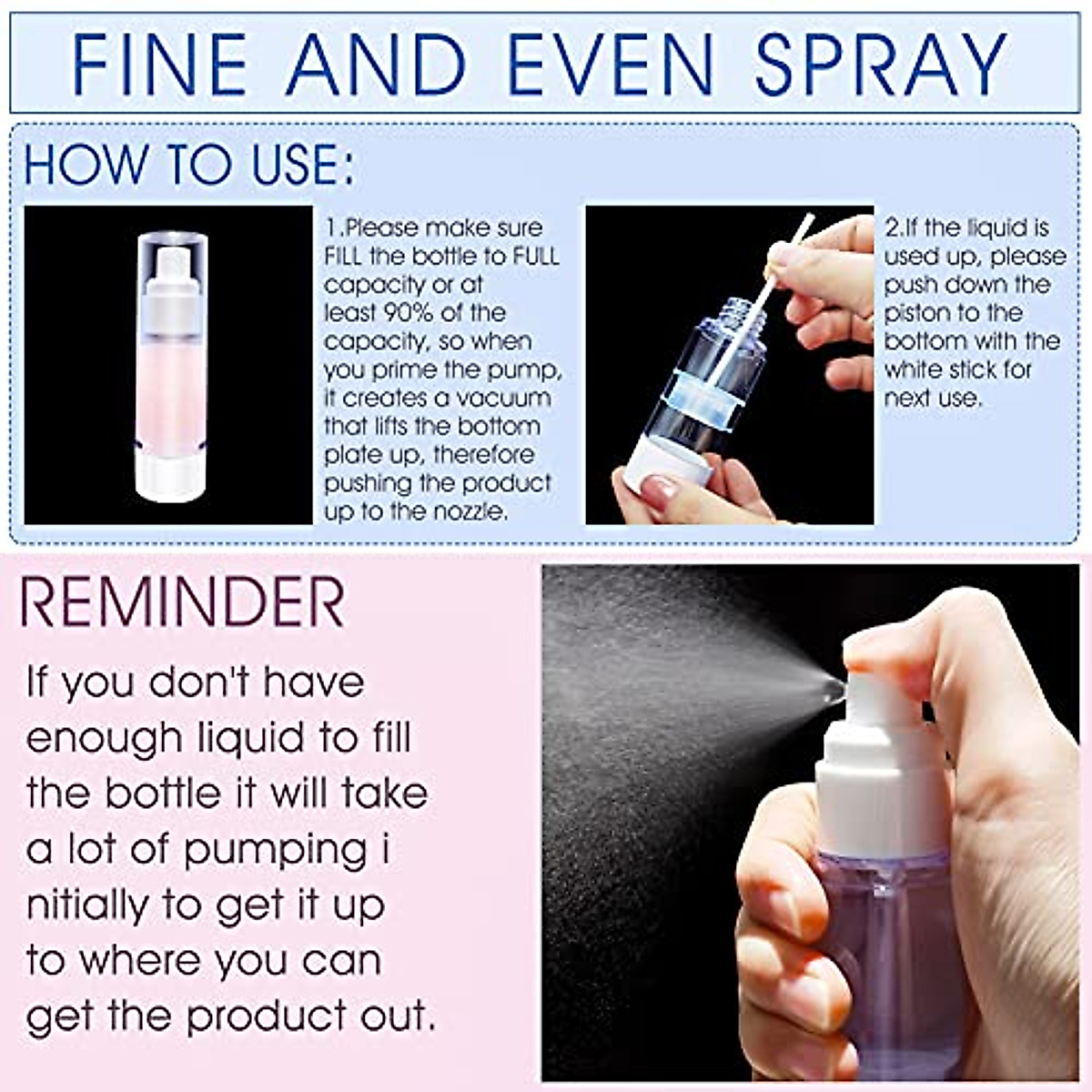 FINE AND EVEN SPRAY

HOW TO USE:

1.Please make sure FILL the bottle to FULL capacity or at least 90% of the capacity, so when you prime the pump, it creates a vacuum that lifts the bottom plate up, therefore pushing the product up to the nozzle.

2.If the liquid is used up, please push down the piston to the bottom with the white stick for next use.

REMINDER

If you don't have enough liquid to fill the bottle it will take a lot of pumping i nitially to get it up to where you can get the product out.