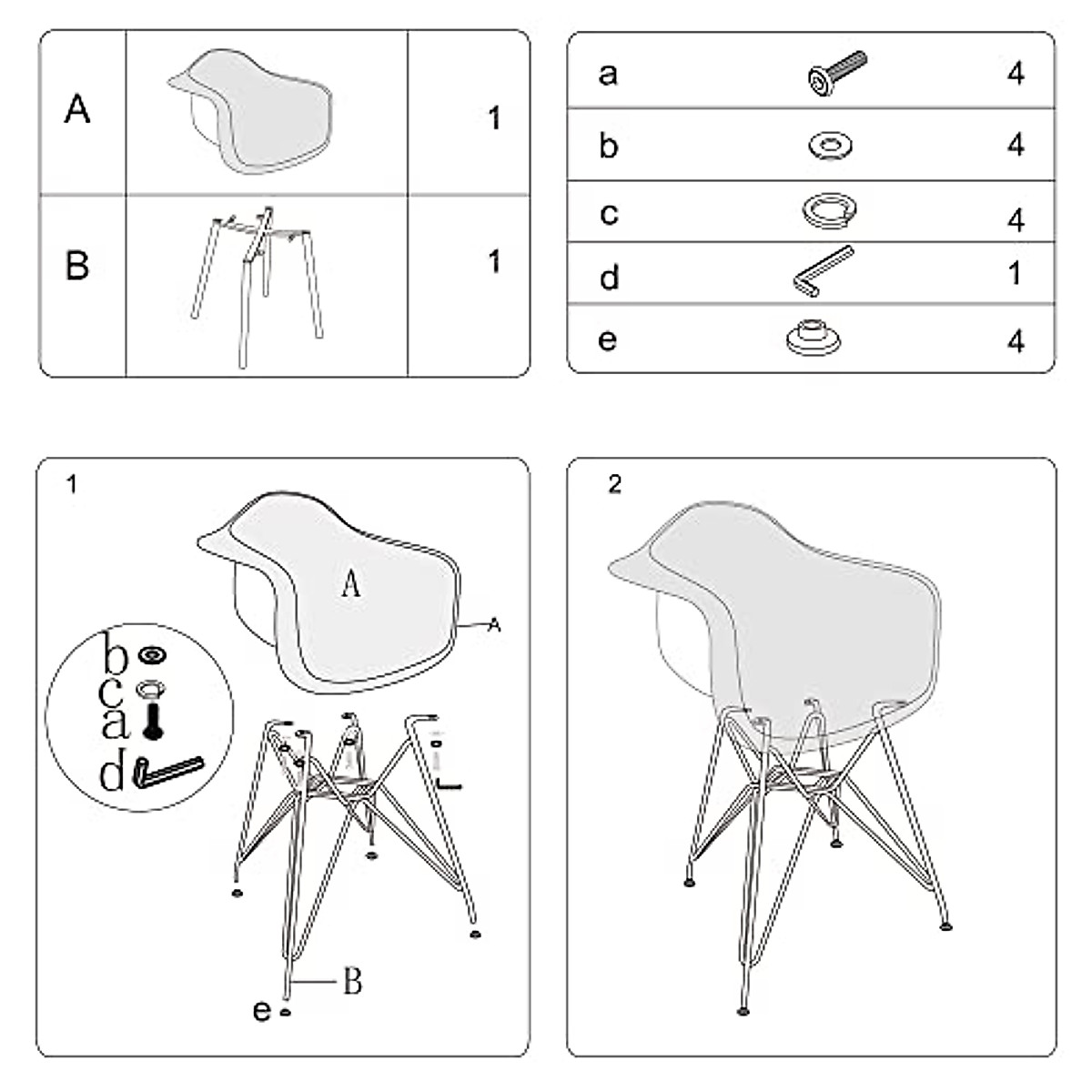 | A |  | 1 |
|---|---|---|
| B |  | 1 |

| a |  | 4 |
|---|---|---|
| b |  | 4 |
| c |  | 4 |
| d |  | 1 |
| e |  | 4 |

1

A

A

b
c
a
d

B

e

2